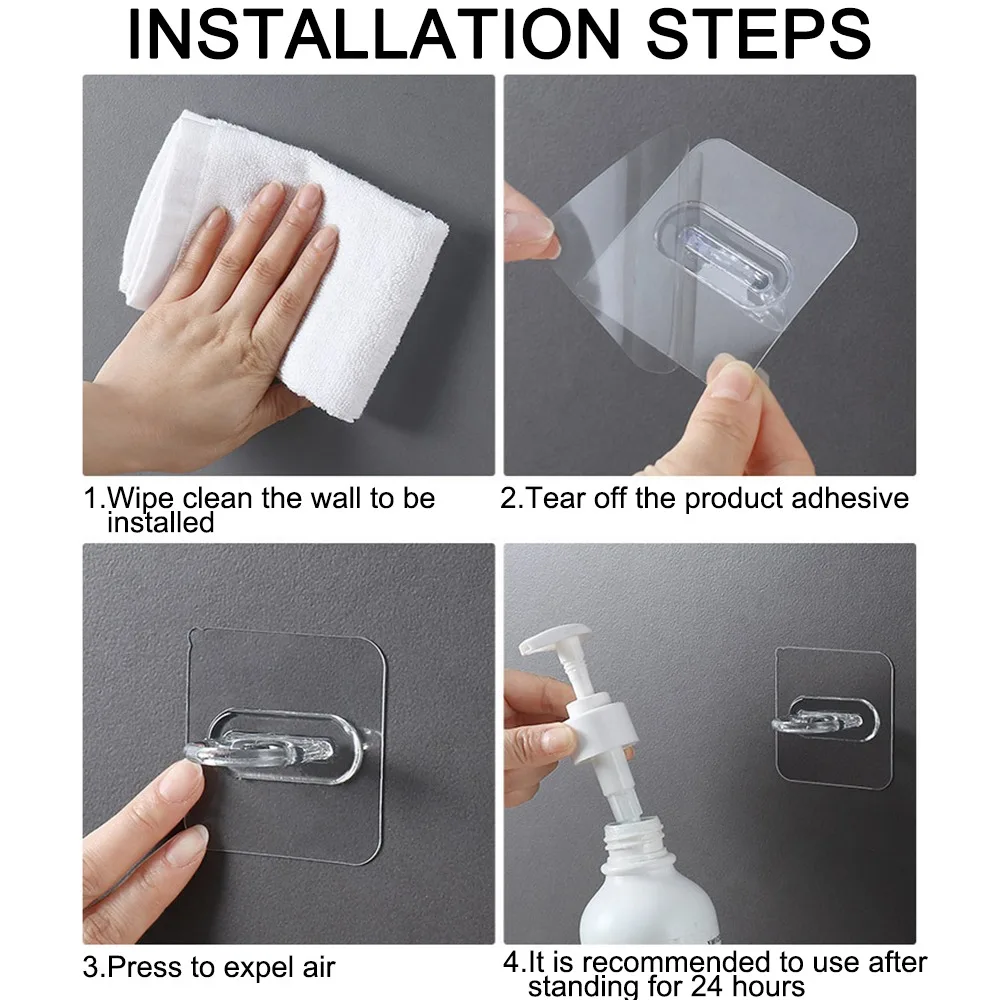 INSTALLATION STEPS

1.Wipe clean the wall to be installed

2.Tear off the product adhesive

3.Press to expel air

4.It is recommended to use after standing for 24 hours