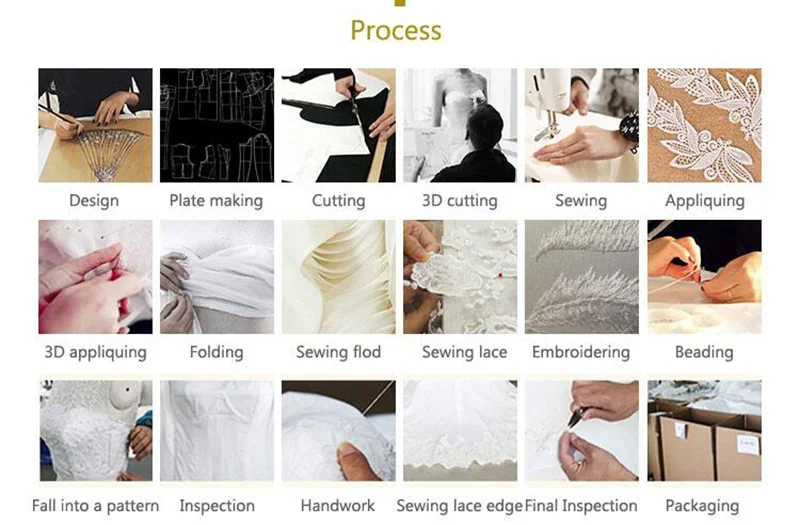 Process

Design
Plate making
Cutting
3D cutting
Sewing
Appliquing

3D appliquing
Folding
Sewing flod
Sewing lace
Embroidering
Beading

Fall into a pattern
Inspection
Handwork
Sewing lace edge
Final Inspection
Packaging