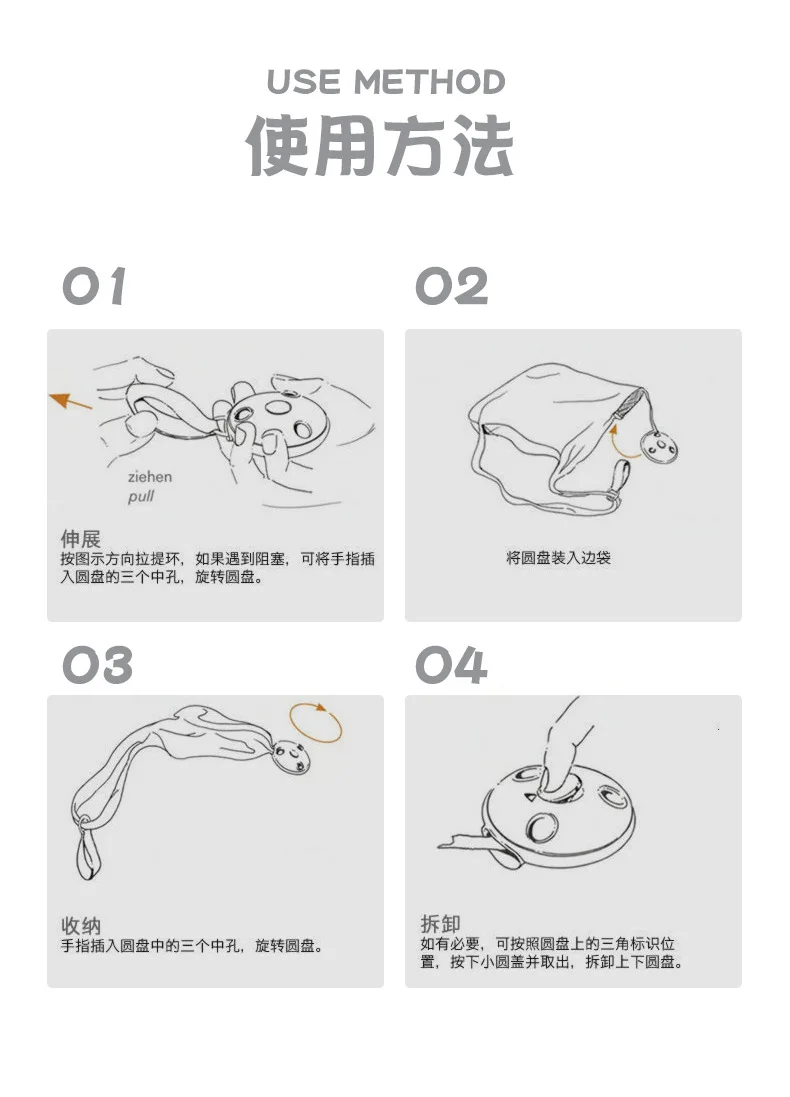 USE METHOD
使用方法

01

ziehen
pull

伸展
按图示方向拉提环，如果遇到阻塞，可将手指插入圆盘的三个中孔，旋转圆盘。

02

将圆盘装入边袋

03

收纳
手指插入圆盘中的三个中孔，旋转圆盘。

04

拆卸
如有必要，可按照圆盘上的三角标识位置，按下小圆盖并取出，拆卸上下圆盘。