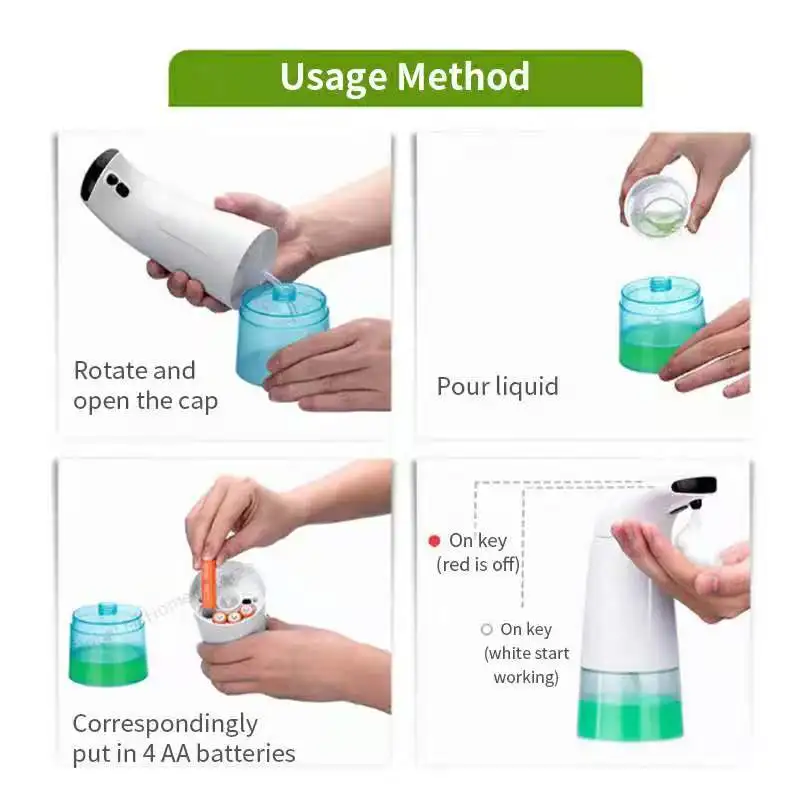 Usage Method

Rotate and open the cap

Pour liquid

Correspondingly put in 4 AA batteries

On key (red is off)

On key (white start working)