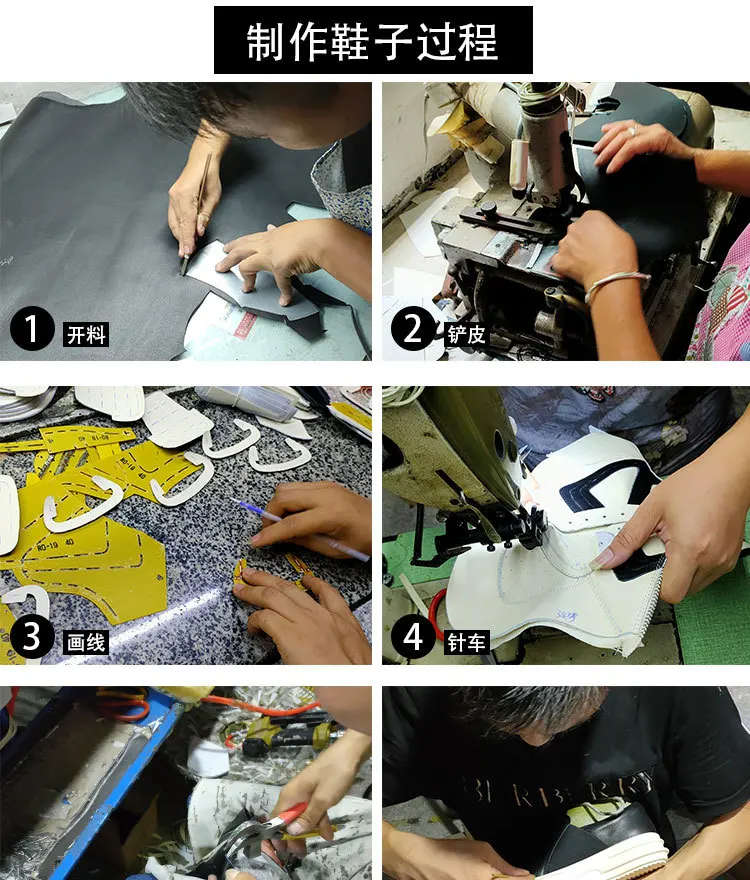 制作鞋子过程

1 开料

2 铲皮

RO-19 40

3 画线

4 针车

BURBERRY