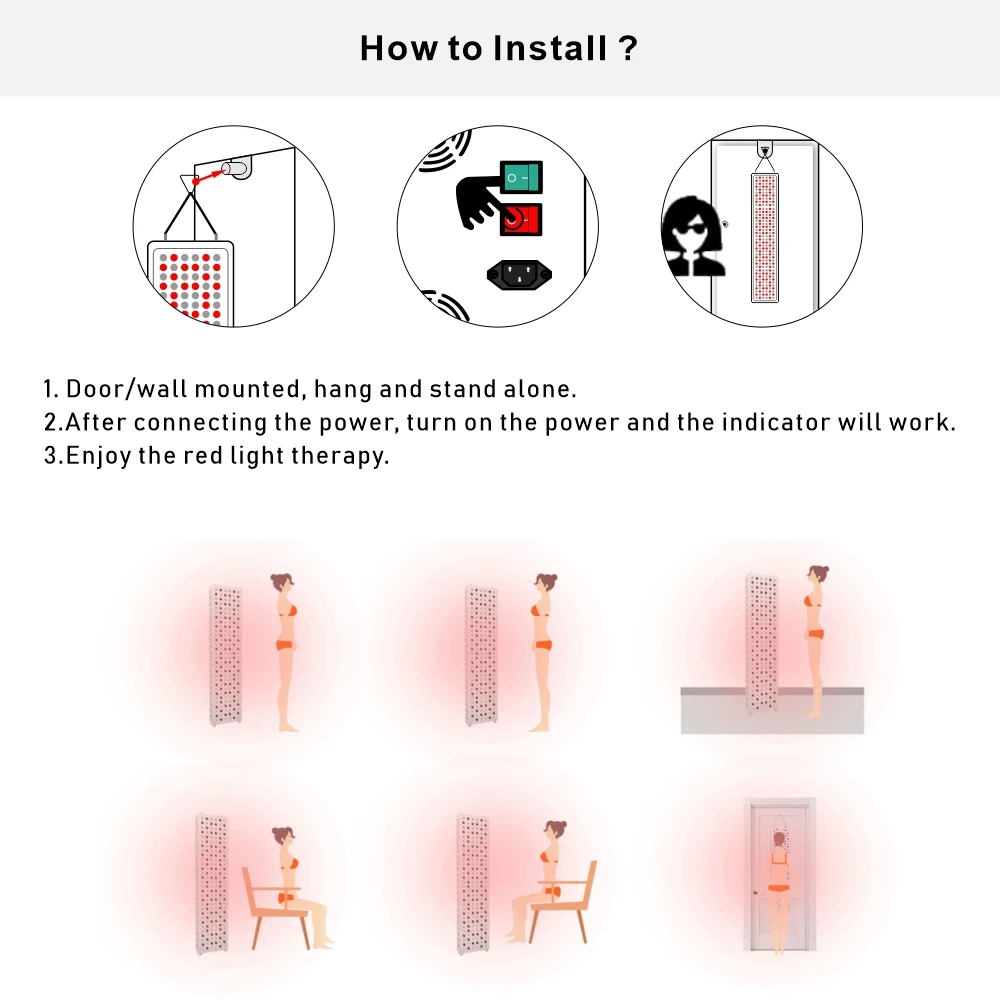 How to Install ?

1. Door/wall mounted, hang and stand alone.
2.After connecting the power, turn on the power and the indicator will work.
3.Enjoy the red light therapy.