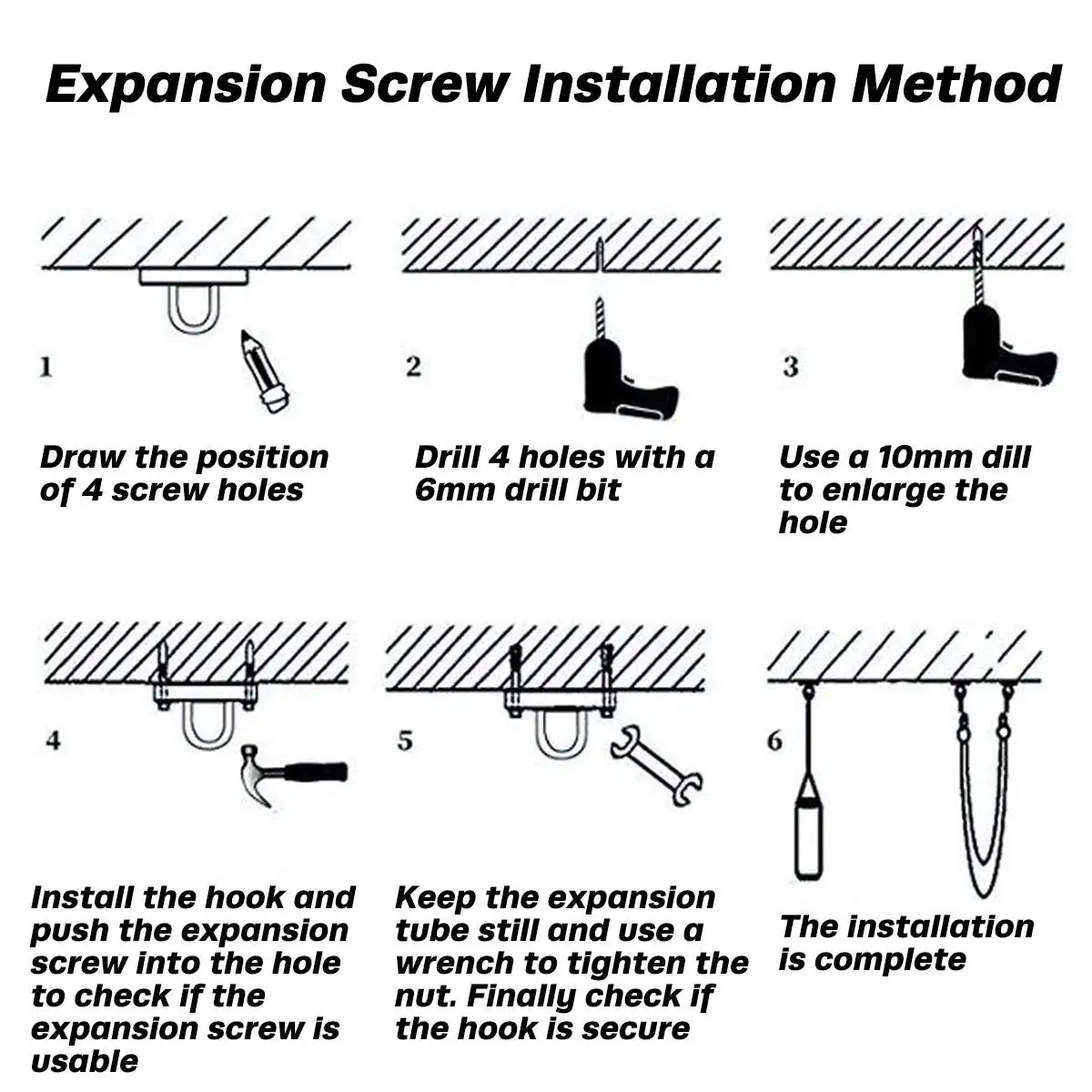 Expansion Screw Installation Method

1

Draw the position of 4 screw holes

2

Drill 4 holes with a 6mm drill bit

3

Use a 10mm dill to enlarge the hole

4

Install the hook and push the expansion screw into the hole to check if the expansion screw is usable

5

Keep the expansion tube still and use a wrench to tighten the nut. Finally check if the hook is secure

6

The installation is complete