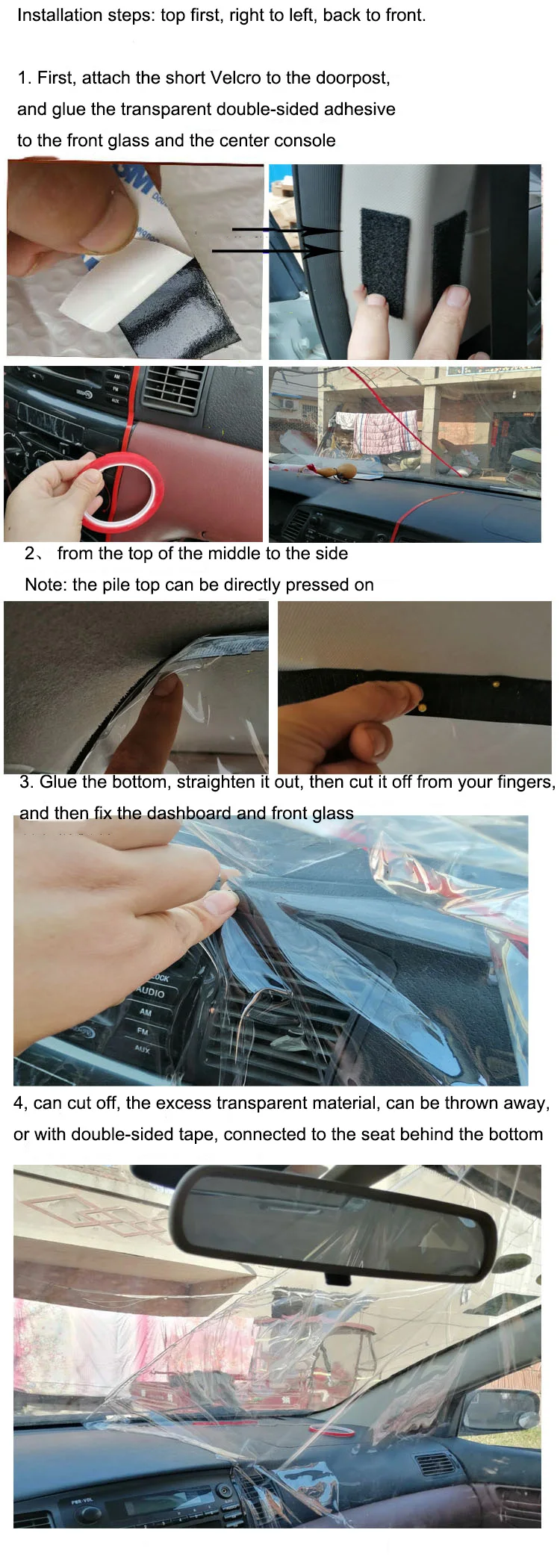 Installation steps: top first, right to left, back to front.

1. First, attach the short Velcro to the doorpost, and glue the transparent double-sided adhesive to the front glass and the center console

3M

AM
FM
AUX

2、 from the top of the middle to the side

Note: the pile top can be directly pressed on

3. Glue the bottom, straighten it out, then cut it off from your fingers, and then fix the dashboard and front glass

CLOCK
AUDIO
AM
FM
AUX

4, can cut off, the excess transparent material, can be thrown away, or with double-sided tape, connected to the seat behind the bottom

PWR·VOL