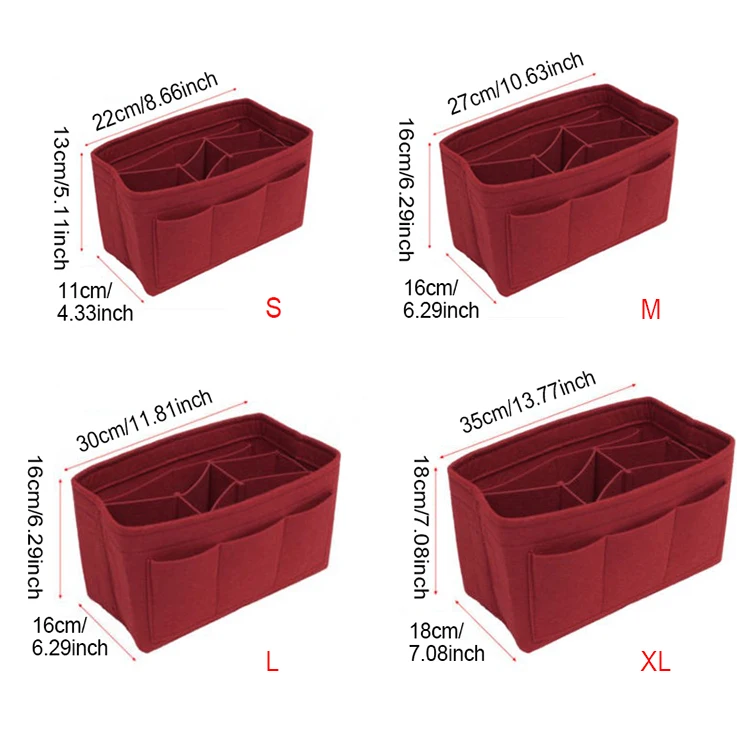 22cm/8.66inch
13cm/5.11inch
11cm/
4.33inch
S

27cm/10.63inch
16cm/6.29inch
16cm/
6.29inch
M

30cm/11.81inch
16cm/6.29inch
16cm/
6.29inch
L

35cm/13.77inch
18cm/7.08inch
18cm/
7.08inch
XL