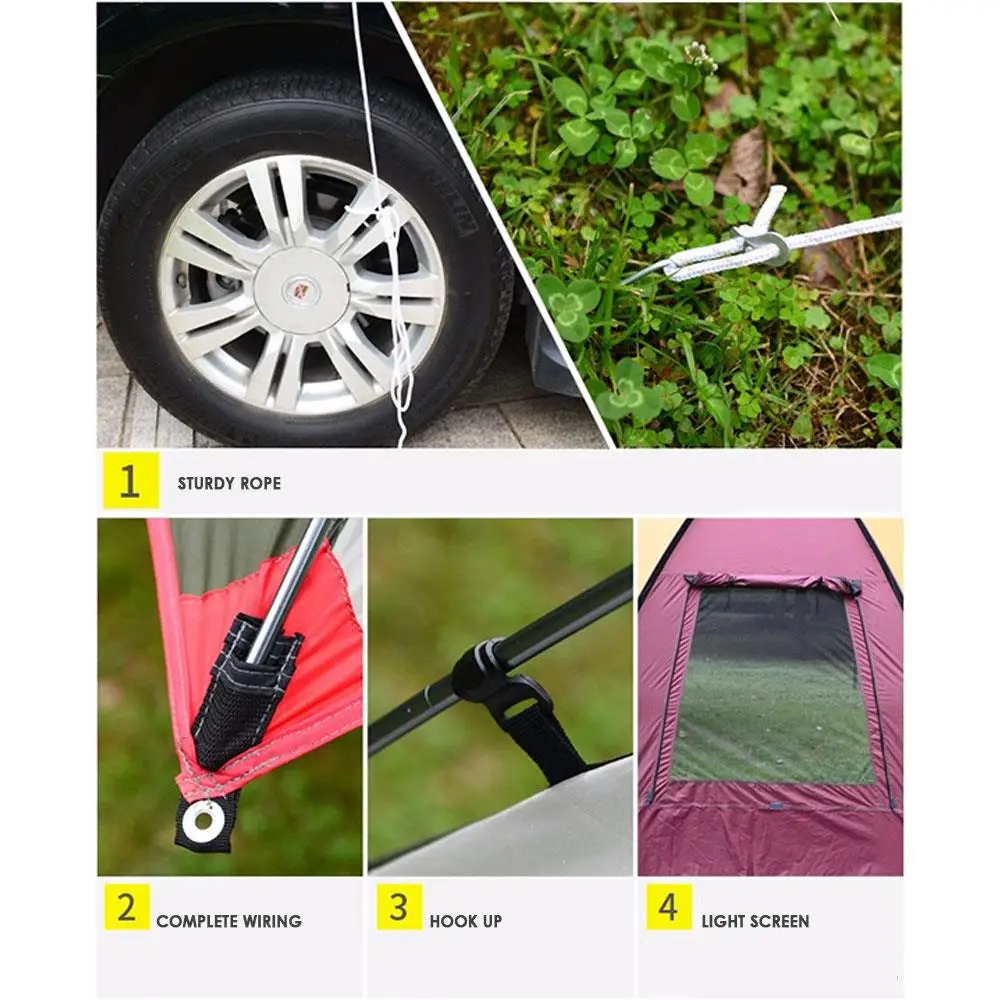 1 STURDY ROPE

2 COMPLETE WIRING

3 HOOK UP

4 LIGHT SCREEN