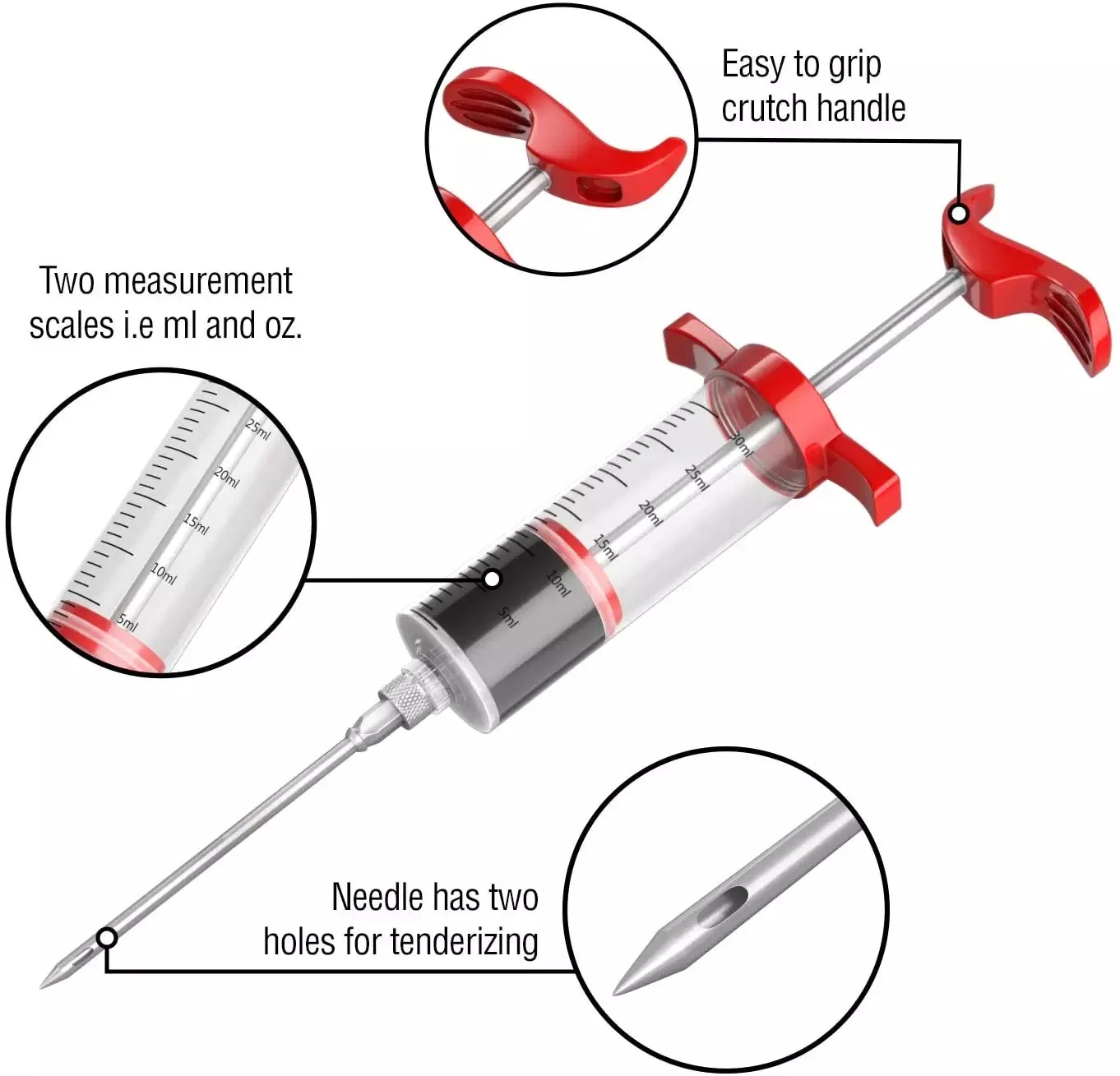 Easy to grip crutch handle

Two measurement scales i.e ml and oz.

25ml
20ml
15ml
10ml
5ml

30ml
25ml
20ml
15ml
10ml
5ml

Needle has two holes for tenderizing