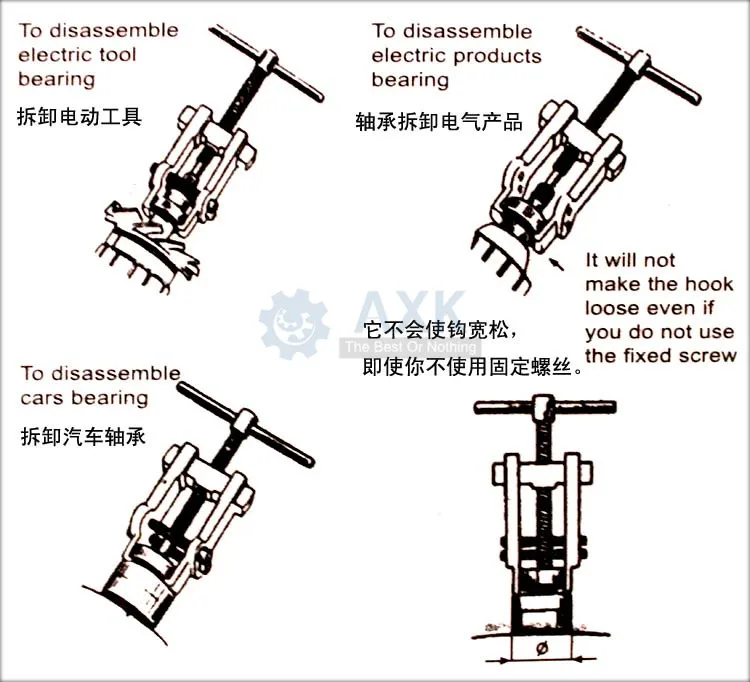 To disassemble electric tool bearing

拆卸电动工具

To disassemble electric products bearing

轴承拆卸电气产品

It will not make the hook loose even if you do not use the fixed screw

AXK
The Best Or Nothing

它不会使钩宽松，
即使你不使用固定螺丝。

To disassemble cars bearing

拆卸汽车轴承

ø