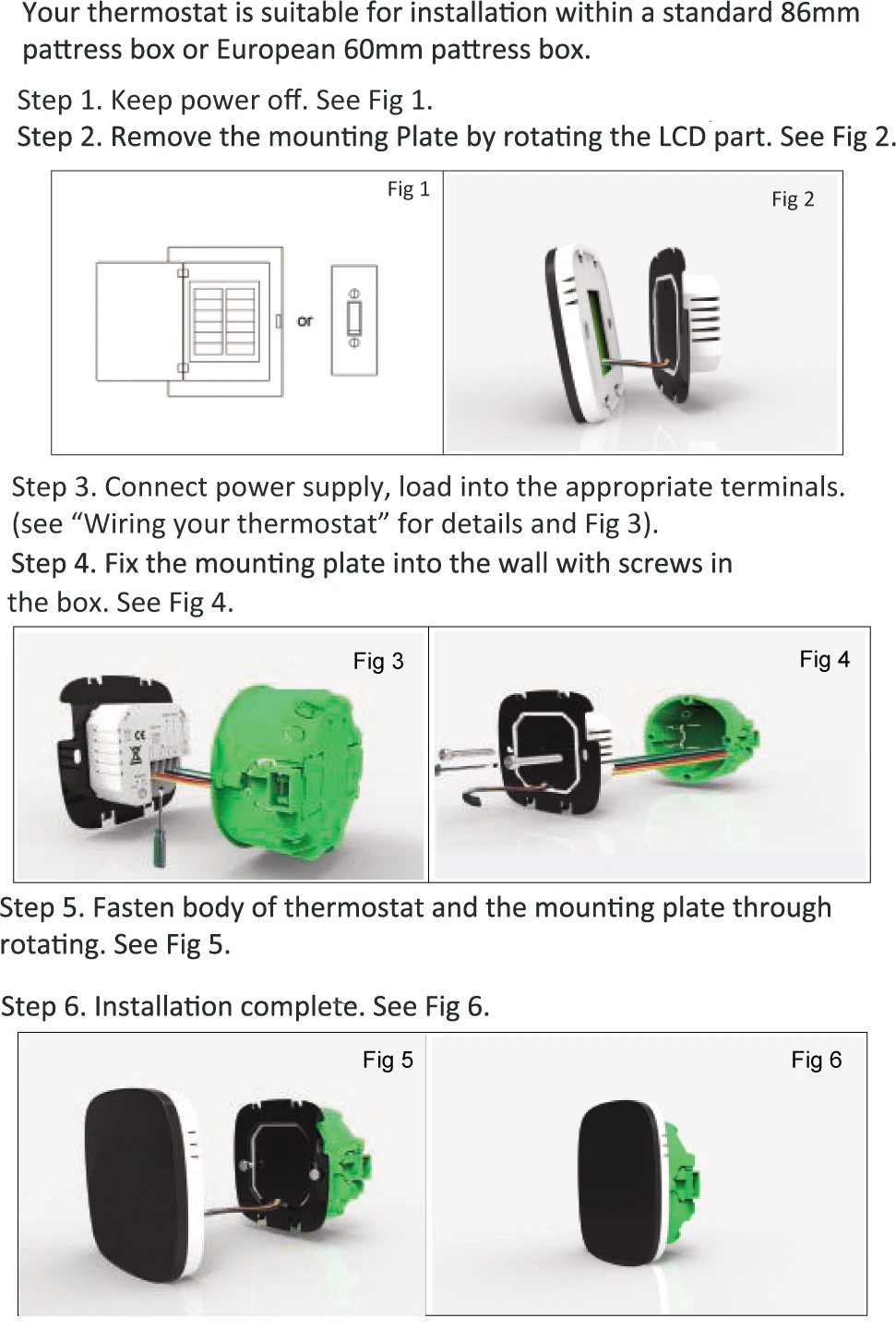 Your thermostat is suitable for installation within a standard 86mm pattress box or European 60mm pattress box.

Step 1. Keep power off. See Fig 1.
Step 2. Remove the mounting Plate by rotating the LCD part. See Fig 2.

Fig 1

or

Fig 2

Step 3. Connect power supply, load into the appropriate terminals. (see “Wiring your thermostat” for details and Fig 3).
Step 4. Fix the mounting plate into the wall with screws in the box. See Fig 4.

Fig 3

Fig 4

Step 5. Fasten body of thermostat and the mounting plate through rotating. See Fig 5.

Step 6. Installation complete. See Fig 6.

Fig 5

Fig 6