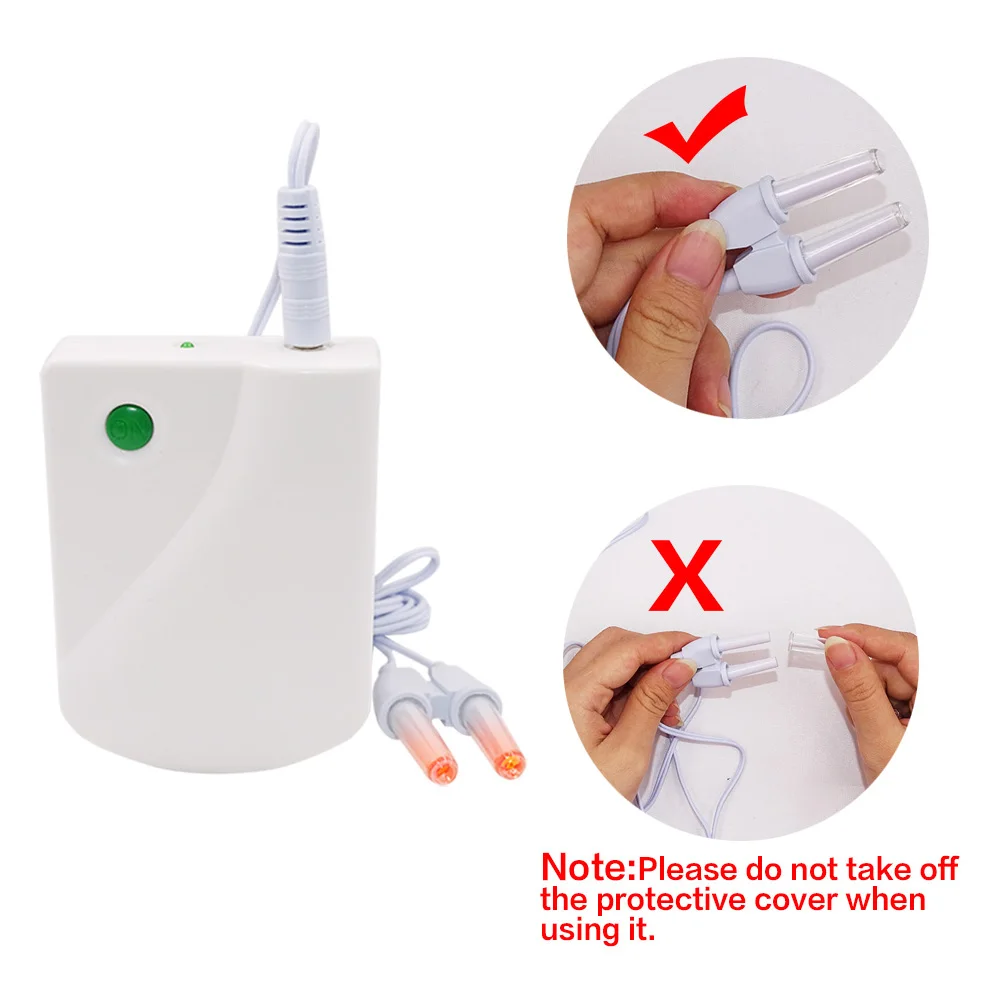 ON

X

Note:Please do not take off the protective cover when using it.