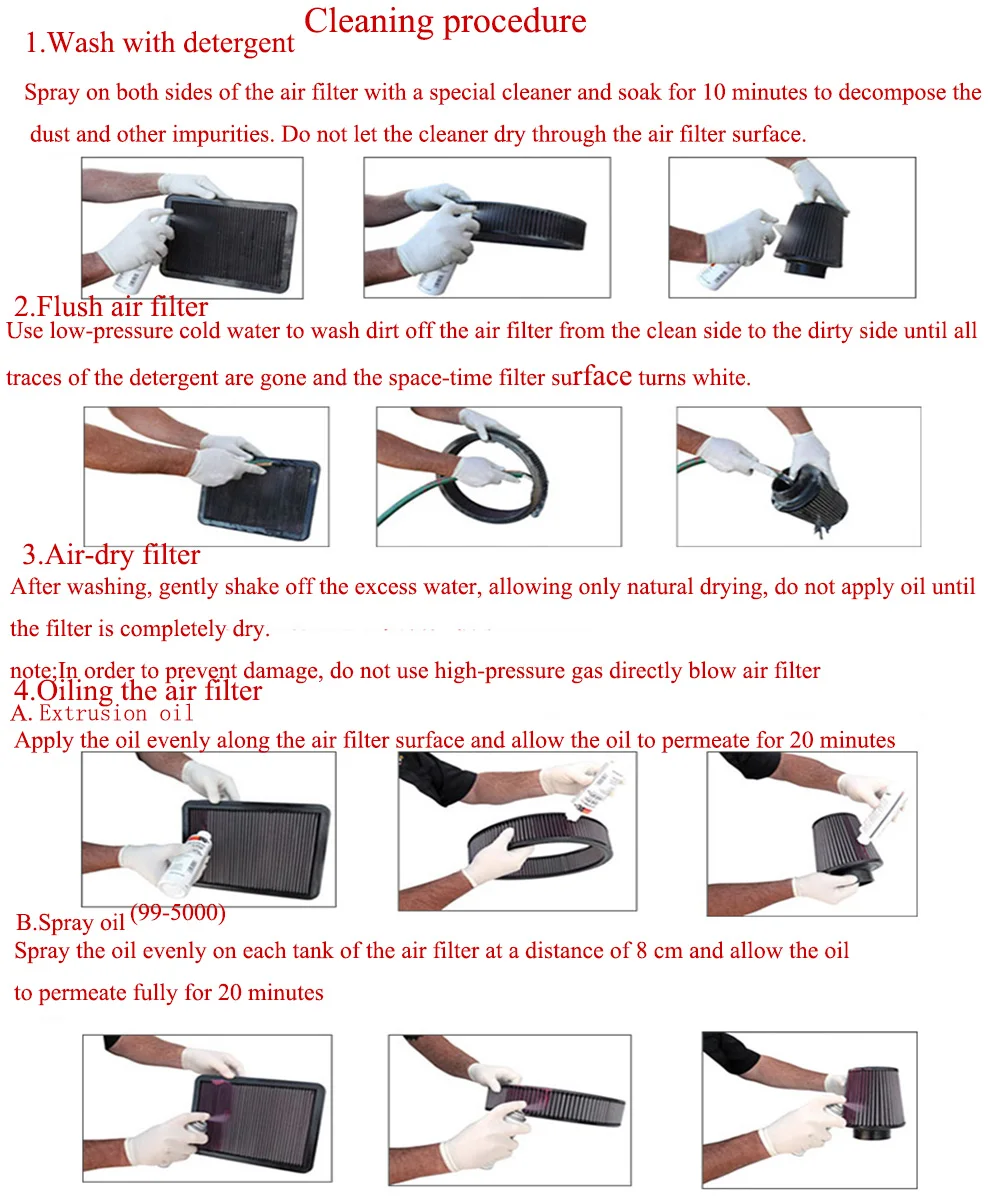 Cleaning procedure

1.Wash with detergent

Spray on both sides of the air filter with a special cleaner and soak for 10 minutes to decompose the dust and other impurities. Do not let the cleaner dry through the air filter surface.

2.Flush air filter

Use low-pressure cold water to wash dirt off the air filter from the clean side to the dirty side until all traces of the detergent are gone and the space-time filter surface turns white.

3.Air-dry filter

After washing, gently shake off the excess water, allowing only natural drying, do not apply oil until the filter is completely dry.

note:In order to prevent damage, do not use high-pressure gas directly blow air filter

4.Oiling the air filter

A. Extrusion oil

Apply the oil evenly along the air filter surface and allow the oil to permeate for 20 minutes

B.Spray oil (99-5000)

Spray the oil evenly on each tank of the air filter at a distance of 8 cm and allow the oil to permeate fully for 20 minutes