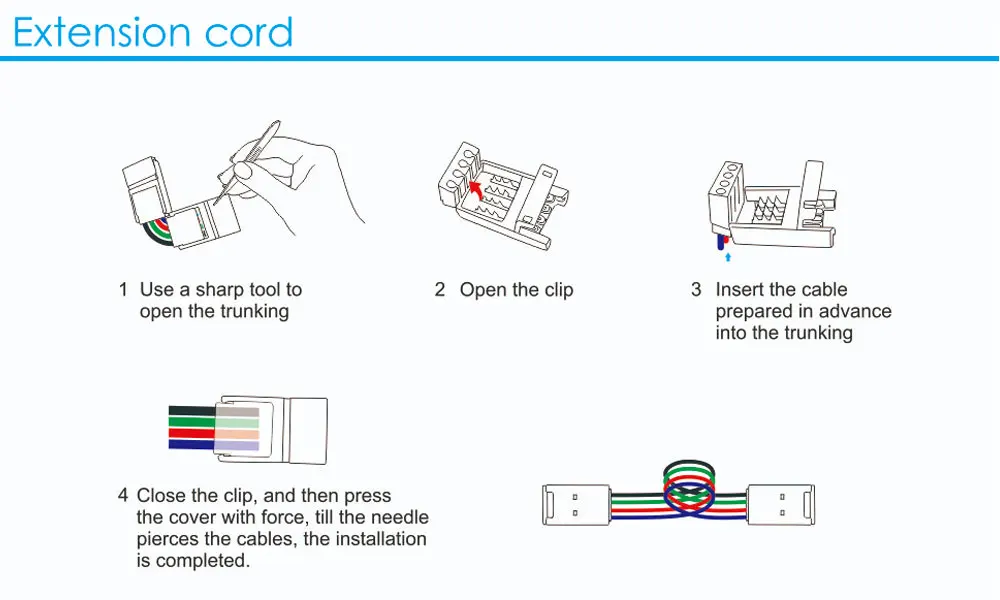 Extension cord

1 Use a sharp tool to open the trunking

2 Open the clip

3 Insert the cable prepared in advance into the trunking

4 Close the clip, and then press the cover with force, till the needle pierces the cables, the installation is completed.