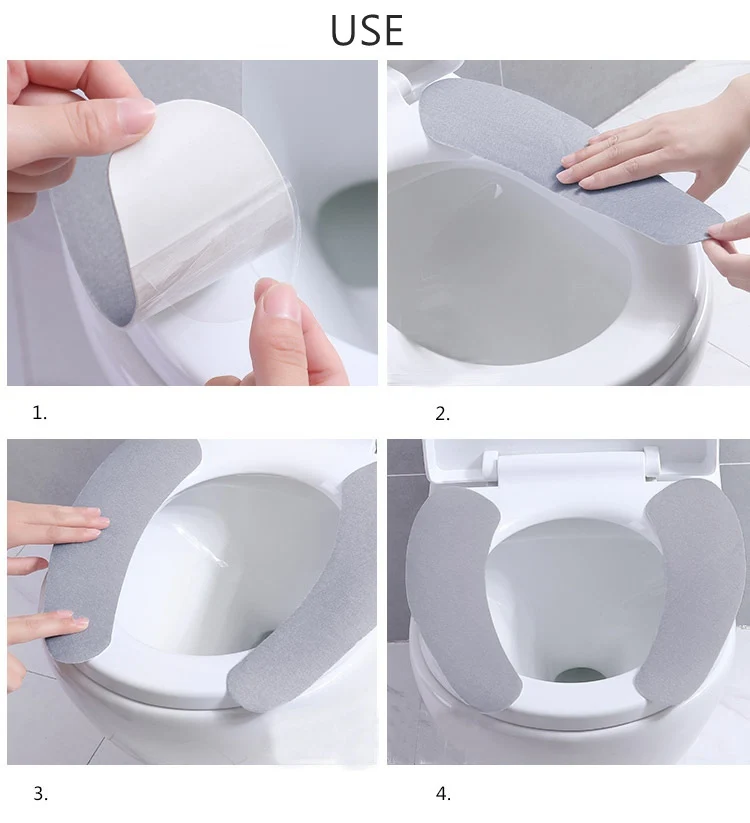 USE

1.

2.

3.

4.