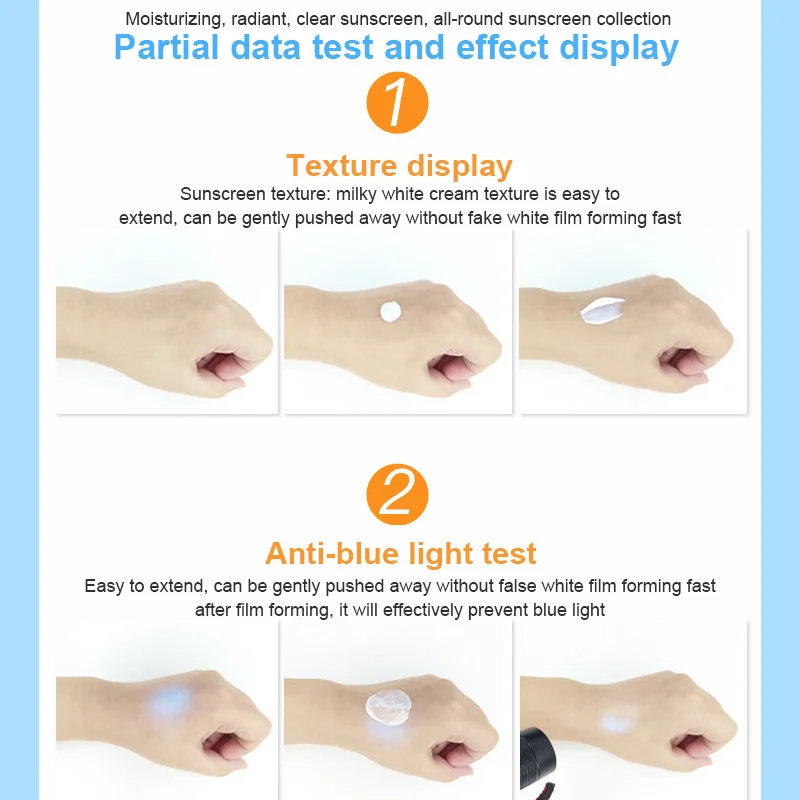 Moisturizing, radiant, clear sunscreen, all-round sunscreen collection

Partial data test and effect display

1

Texture display

Sunscreen texture: milky white cream texture is easy to extend, can be gently pushed away without fake white film forming fast

2

Anti-blue light test

Easy to extend, can be gently pushed away without false white film forming fast after film forming, it will effectively prevent blue light