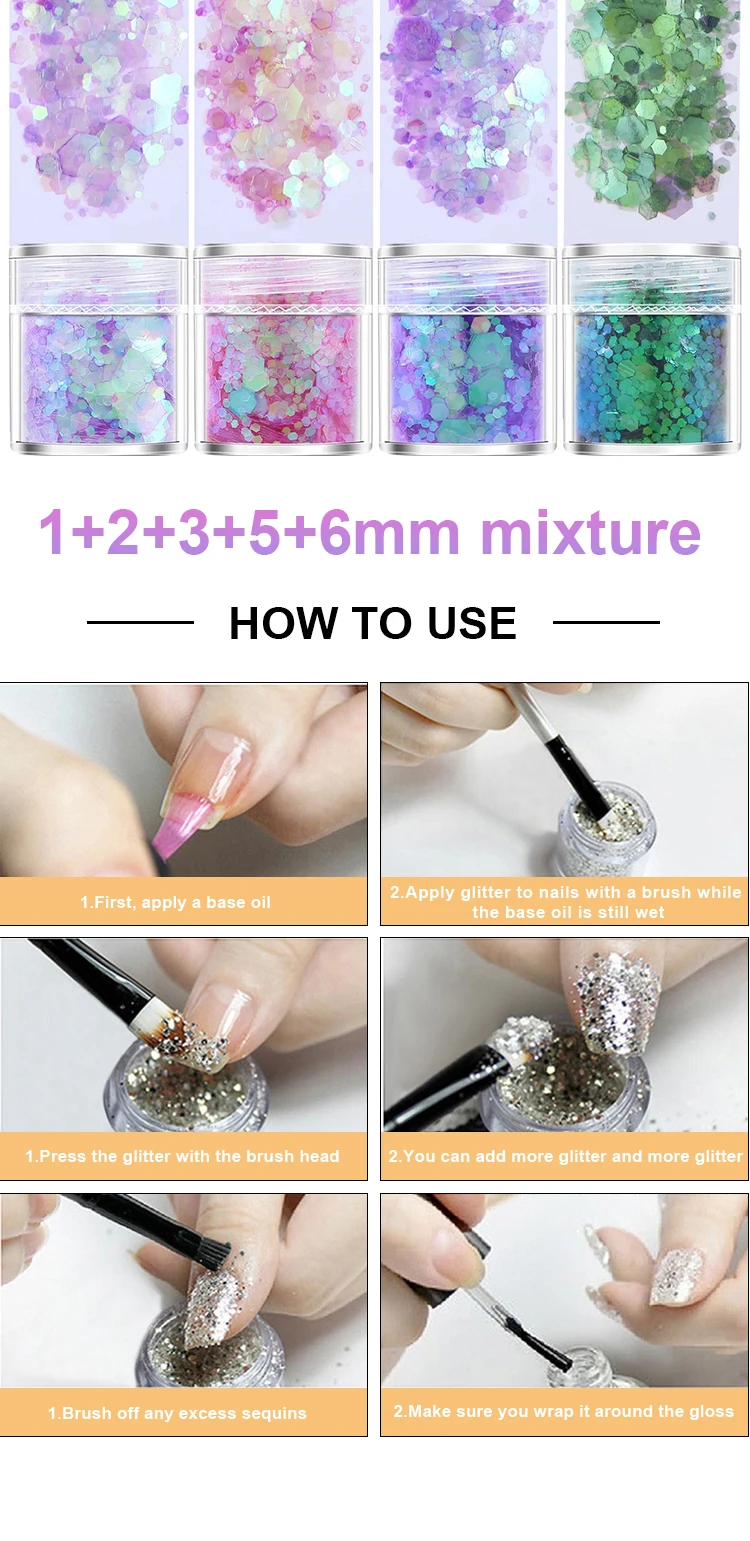 1+2+3+5+6mm mixture

HOW TO USE

1.First, apply a base oil

2.Apply glitter to nails with a brush while the base oil is still wet

1.Press the glitter with the brush head

2.You can add more glitter and more glitter

1.Brush off any excess sequins

2.Make sure you wrap it around the gloss