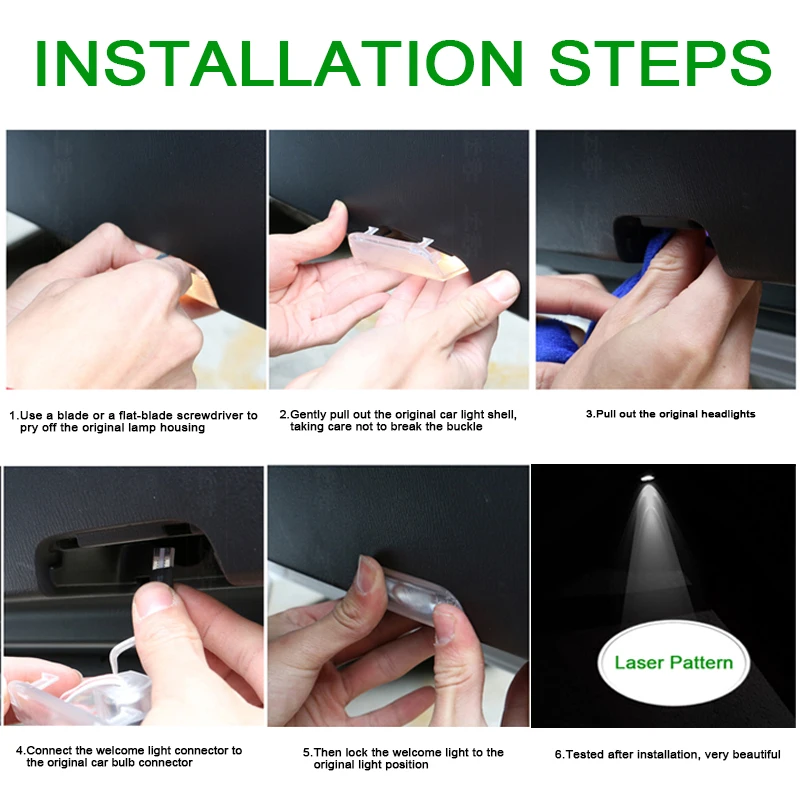 INSTALLATION STEPS

1.Use a blade or a flat-blade screwdriver to pry off the original lamp housing

2.Gently pull out the original car light shell, taking care not to break the buckle

3.Pull out the original headlights

4.Connect the welcome light connector to the original car bulb connector

5.Then lock the welcome light to the original light position

Laser Pattern

6.Tested after installation, very beautiful