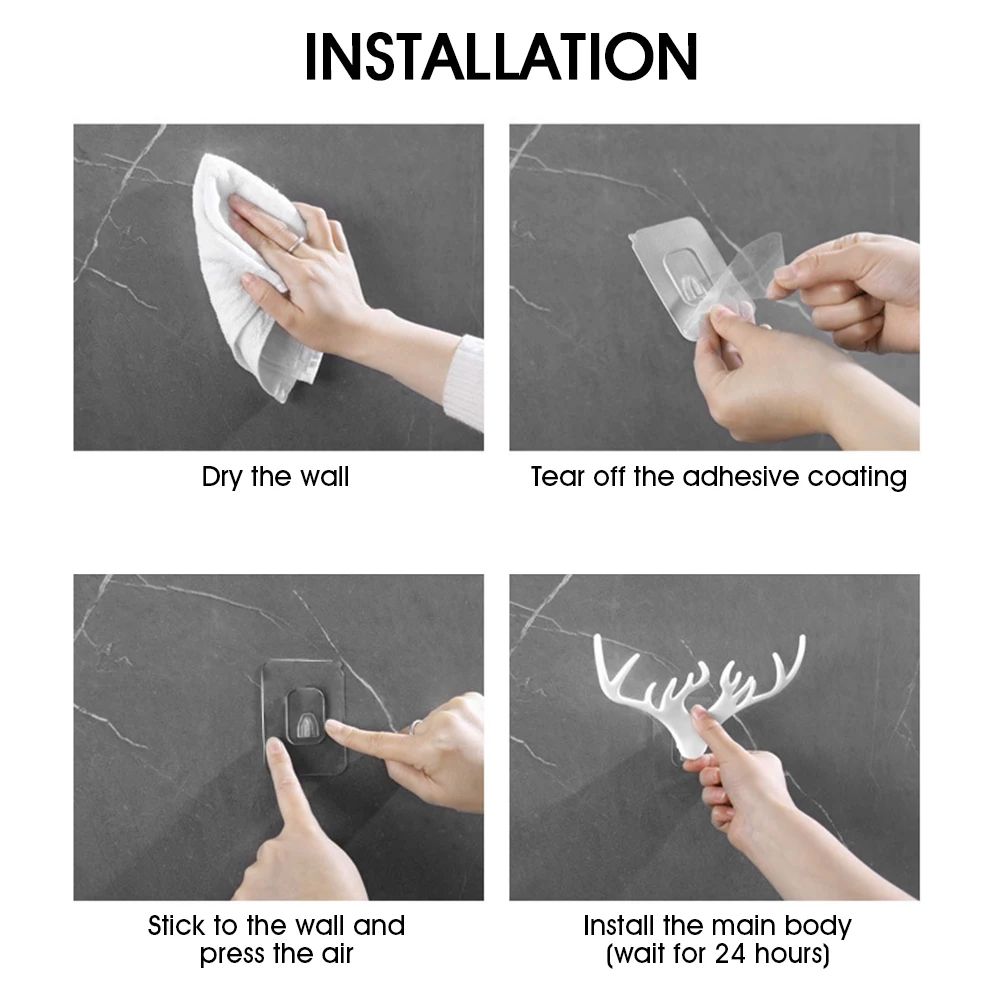 INSTALLATION

Dry the wall

Tear off the adhesive coating

Stick to the wall and press the air

Install the main body (wait for 24 hours)