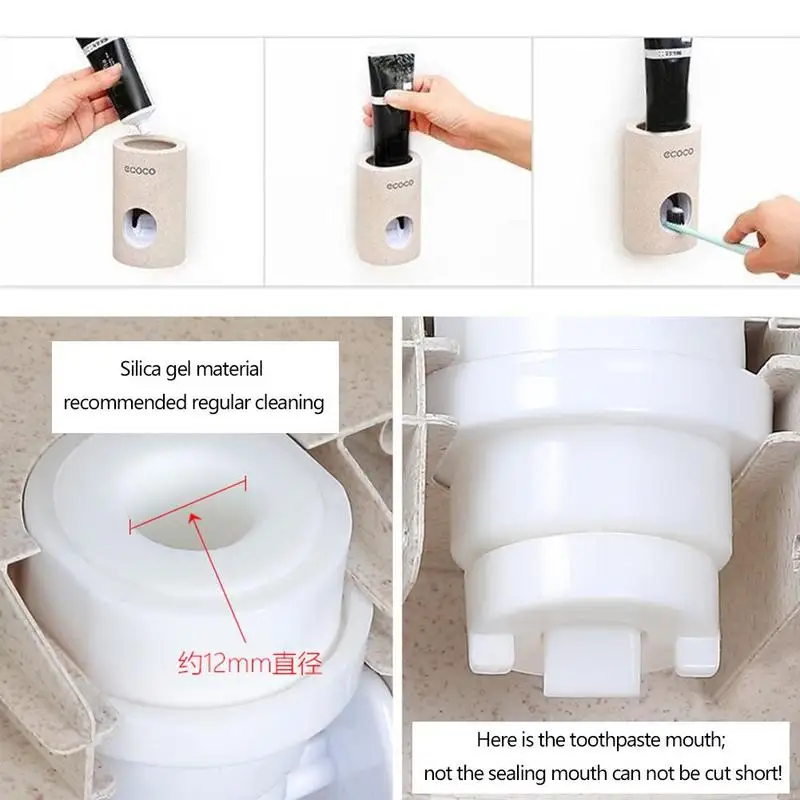 ecoco

ecoco

ecoco

Silica gel material recommended regular cleaning

约12mm直径

Here is the toothpaste mouth; not the sealing mouth can not be cut short!