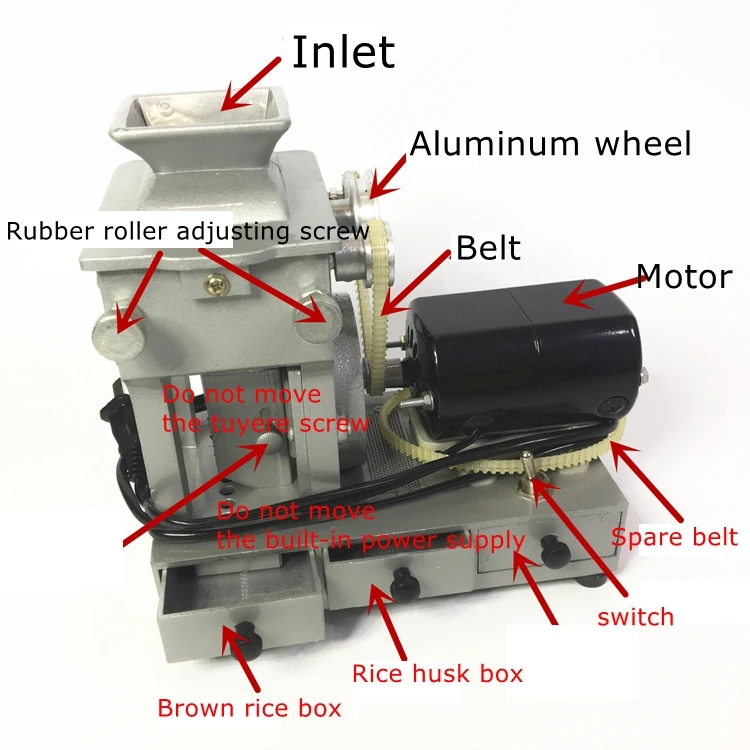 Inlet

Aluminum wheel

Rubber roller adjusting screw

Belt

Motor

Do not move the tuyere screw

Do not move the built-in power supply

Spare belt

switch

Rice husk box

Brown rice box