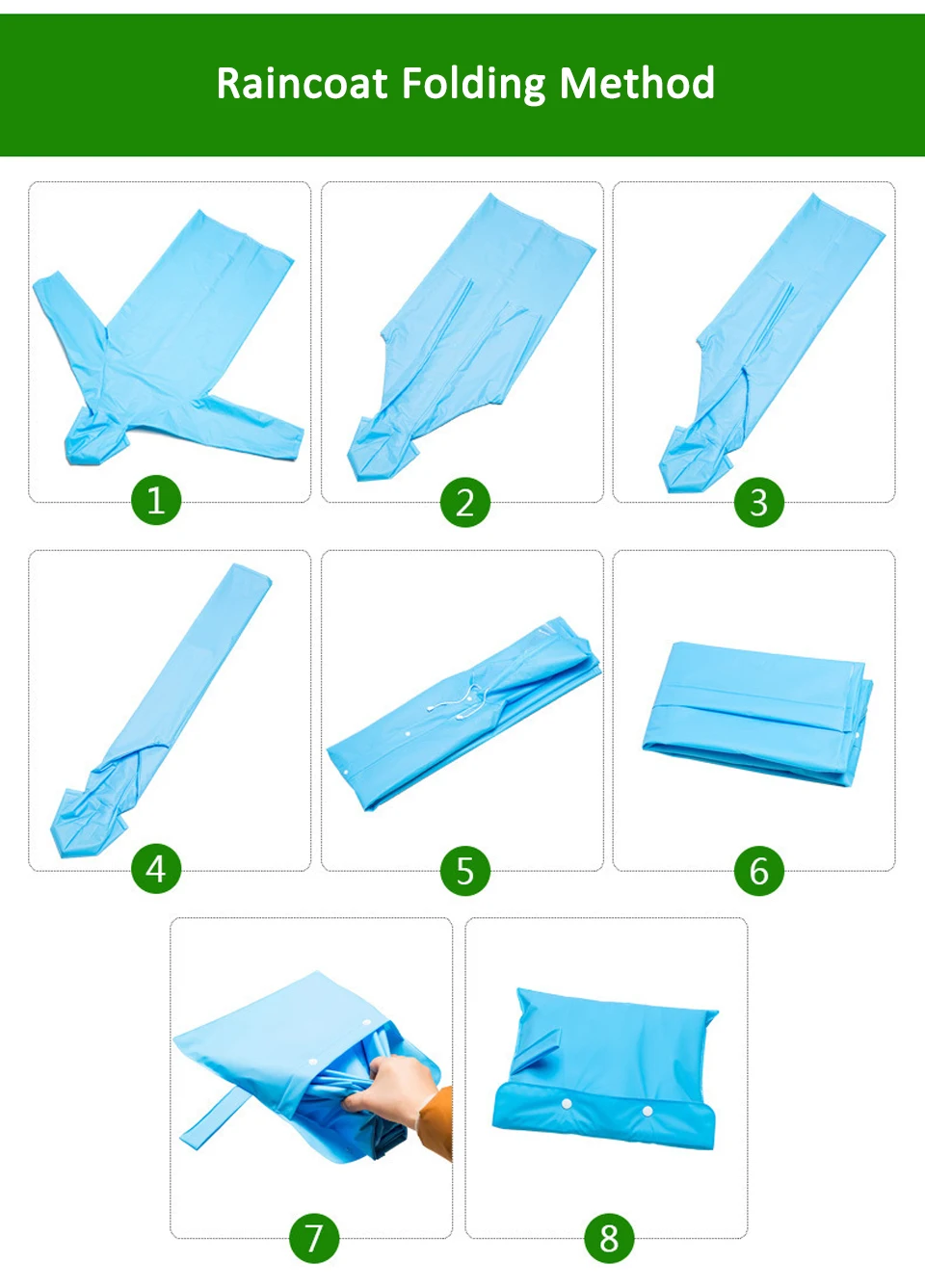 Raincoat Folding Method

1

2

3

4

5

6

7

8