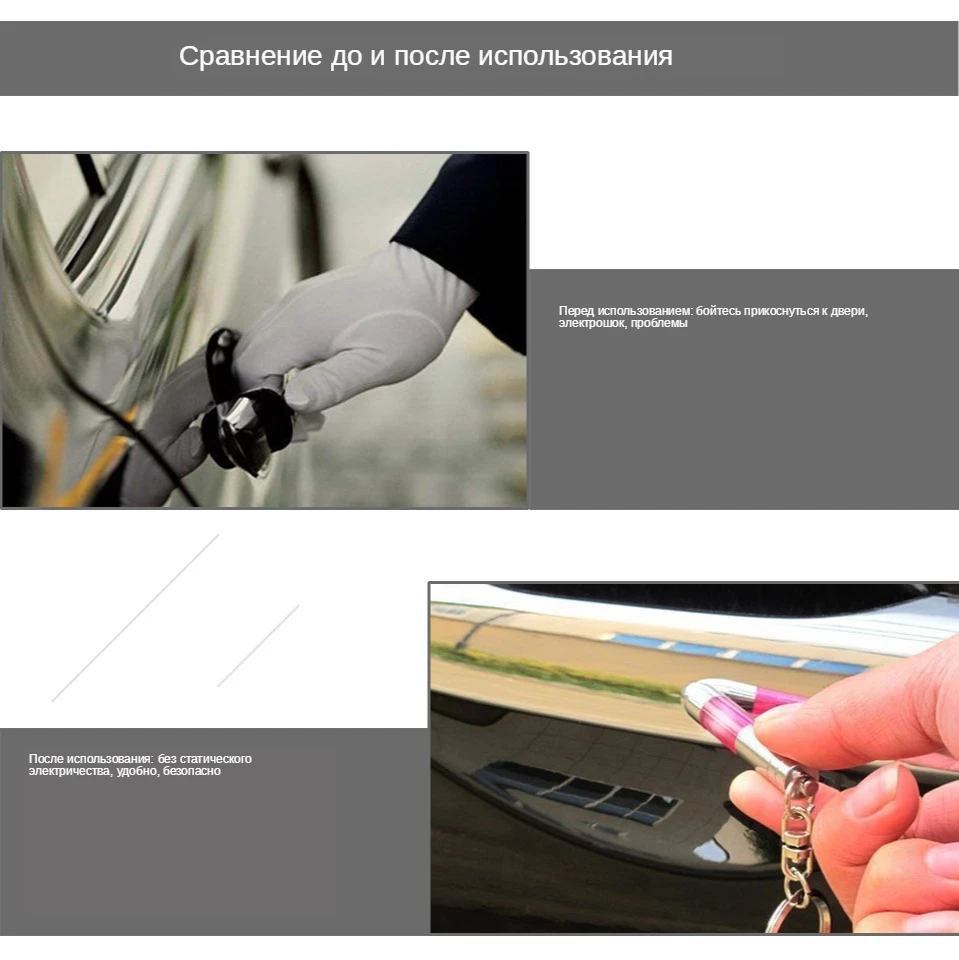 Сравнение до и после использования

Перед использованием: бойтесь прикоснуться к двери, электрошок, проблемы

После использования: без статического электричества, удобно, безопасно