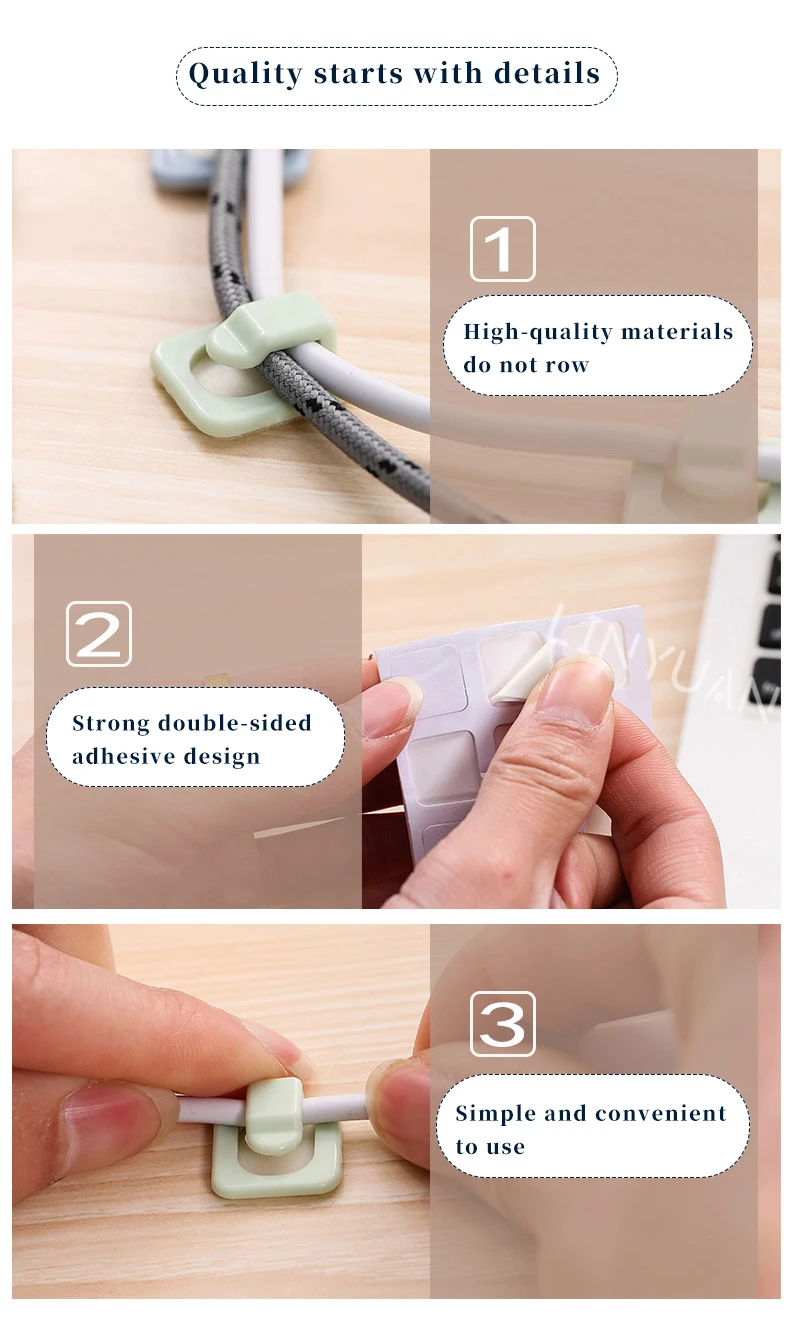 Quality starts with details

1

High-quality materials do not row

2

Strong double-sided adhesive design

XINYUAN

3

Simple and convenient to use