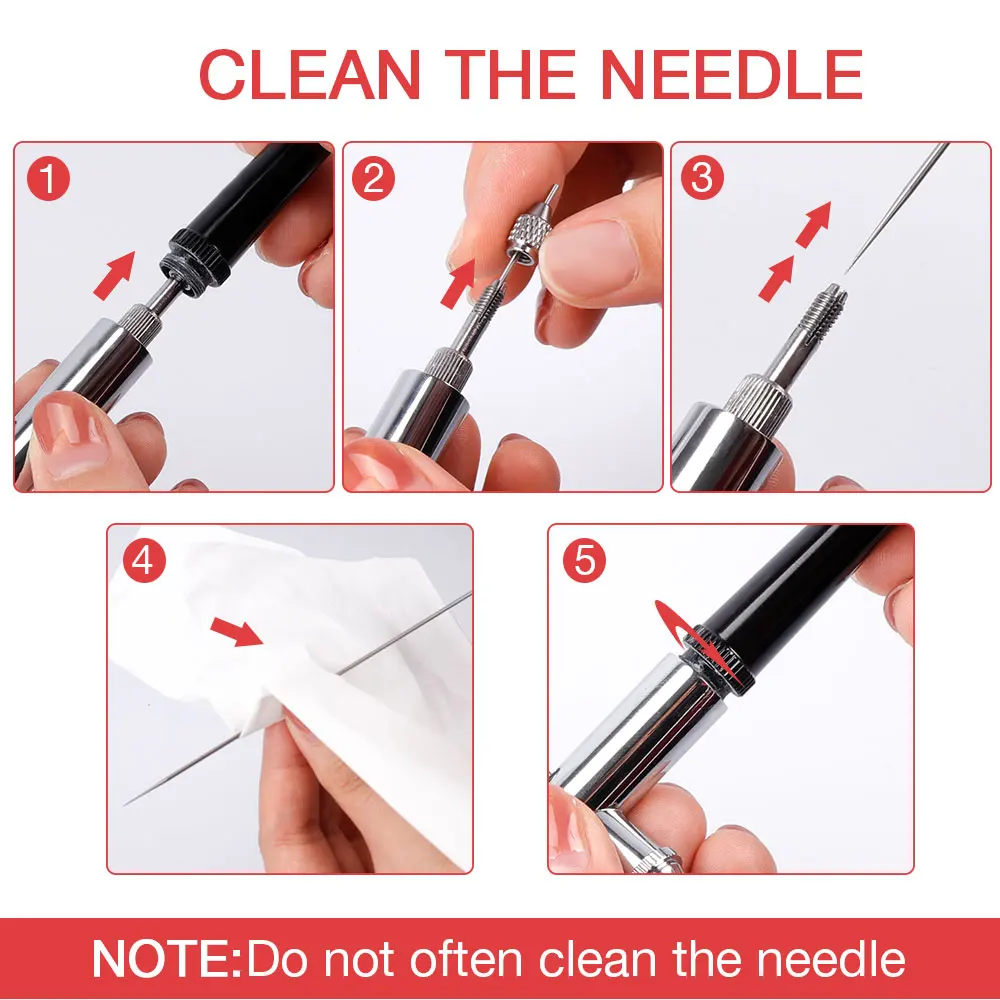 CLEAN THE NEEDLE

1

2

3

4

5

NOTE:Do not often clean the needle