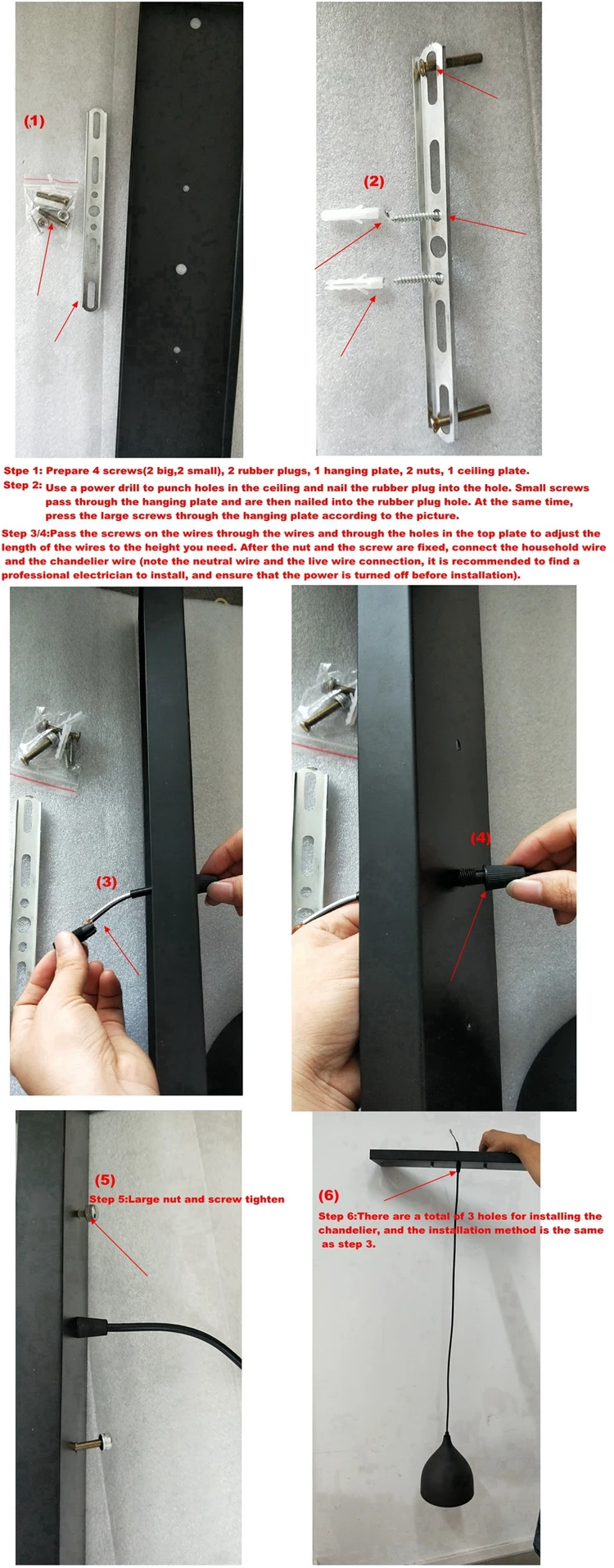 (1)

(2)

Stpe 1: Prepare 4 screws(2 big,2 small), 2 rubber plugs, 1 hanging plate, 2 nuts, 1 ceiling plate.

Step 2: Use a power drill to punch holes in the ceiling and nail the rubber plug into the hole. Small screws pass through the hanging plate and are then nailed into the rubber plug hole. At the same time, press the large screws through the hanging plate according to the picture.

Step 3/4:Pass the screws on the wires through the wires and through the holes in the top plate to adjust the length of the wires to the height you need. After the nut and the screw are fixed, connect the household wire and the chandelier wire (note the neutral wire and the live wire connection, it is recommended to find a professional electrician to install, and ensure that the power is turned off before installation).

(3)

(4)

(5)

Step 5:Large nut and screw tighten

(6)

Step 6:There are a total of 3 holes for installing the chandelier, and the installation method is the same as step 3.