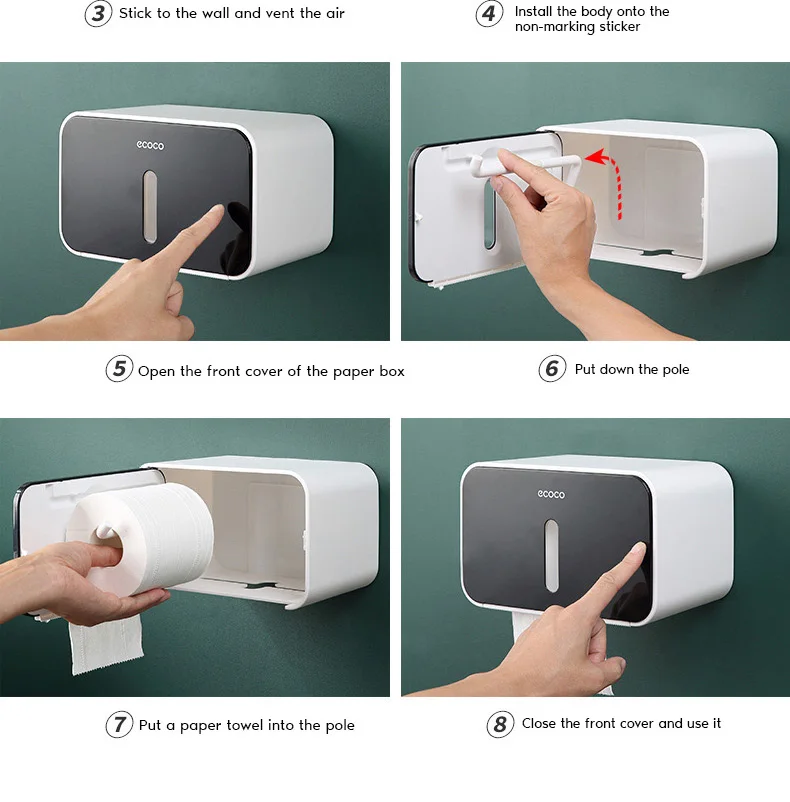 3 Stick to the wall and vent the air

4 Install the body onto the non-marking sticker

ecoco

5 Open the front cover of the paper box

6 Put down the pole

ecoco

7 Put a paper towel into the pole

8 Close the front cover and use it