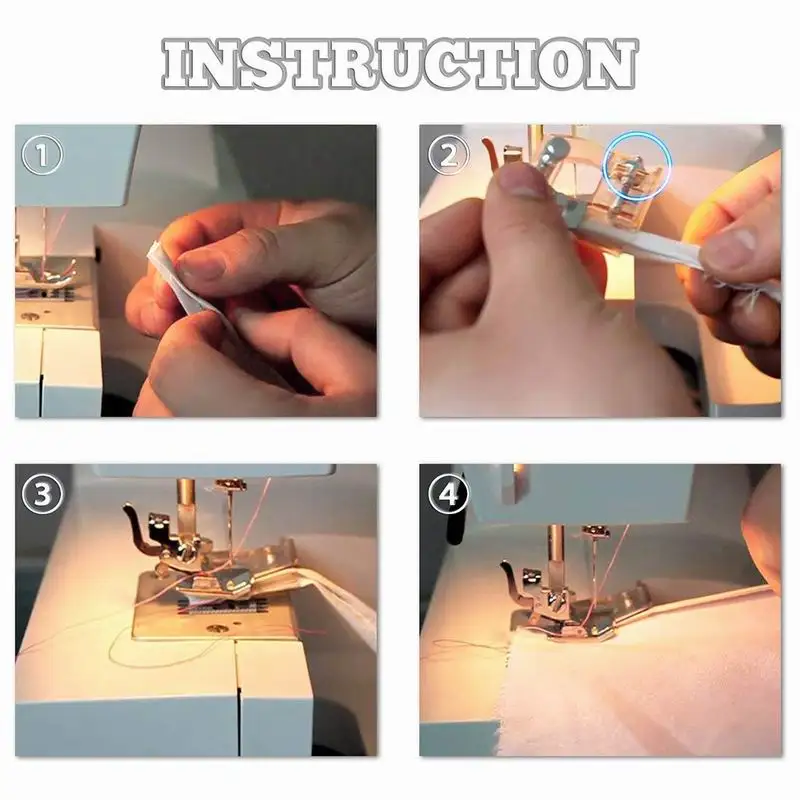 INSTRUCTION

①

②

③

④