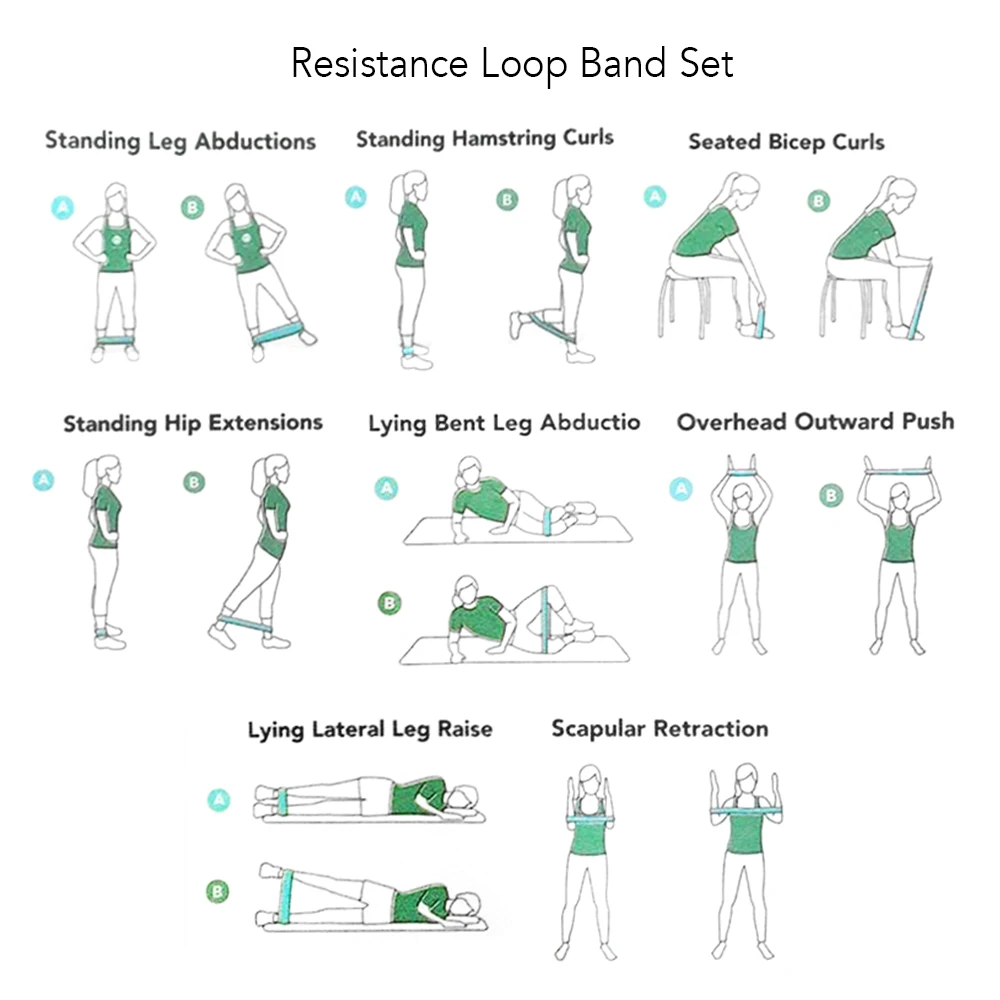 Resistance Loop Band Set

Standing Leg Abductions

A

B

Standing Hamstring Curls

A

B

Seated Bicep Curls

A

B

Standing Hip Extensions

A

B

Lying Bent Leg Abductio

A

B

Overhead Outward Push

A

B

Lying Lateral Leg Raise

A

B

Scapular Retraction