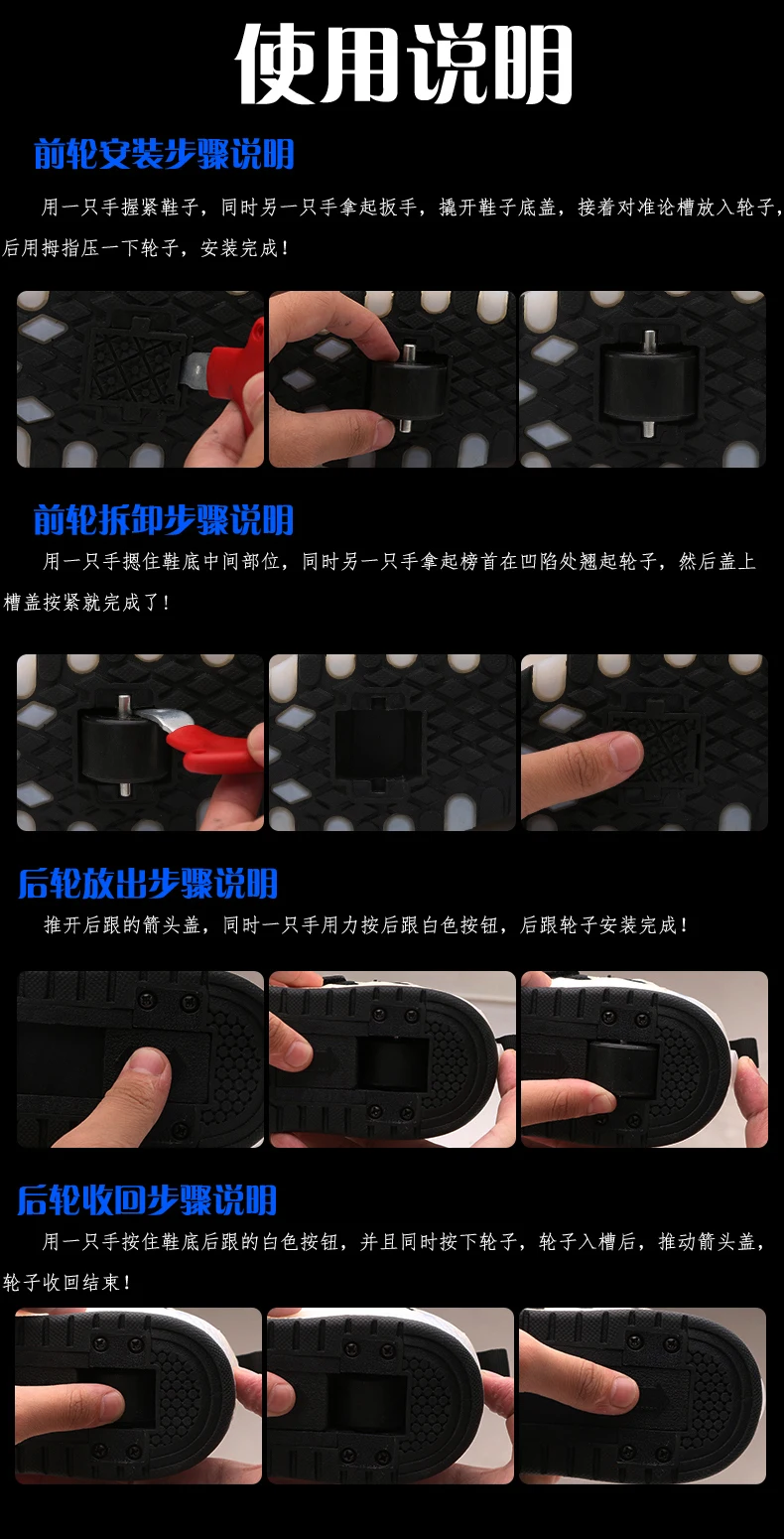 使用说明

前轮安装步骤说明

用一只手握紧鞋子，同时另一只手拿起扳手，撬开鞋子底盖，接着对准论槽放入轮子，后用拇指压一下轮子，安装完成！

前轮拆卸步骤说明

用一只手摁住鞋底中间部位，同时另一只手拿起榜首在凹陷处翘起轮子，然后盖上槽盖按紧就完成了！

后轮放出步骤说明

推开后跟的箭头盖，同时一只手用力按后跟白色按钮，后跟轮子安装完成！

后轮收回步骤说明

用一只手按住鞋底后跟的白色按钮，并且同时按下轮子，轮子入槽后，推动箭头盖，轮子收回结束！