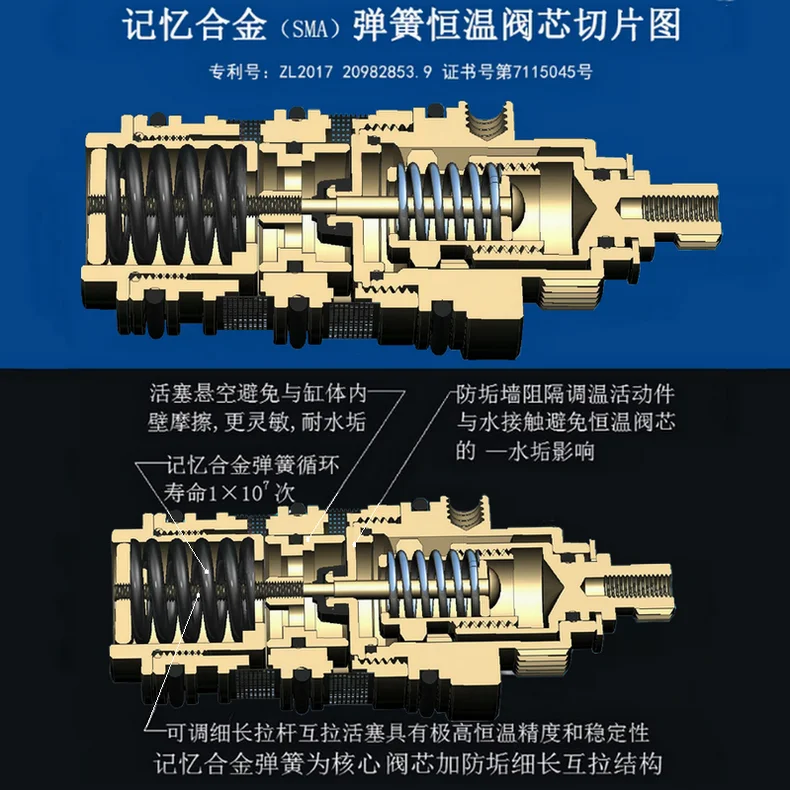 记忆合金（SMA）弹簧恒温阀芯切片图

专利号：ZL2017 20982853.9 证书号第7115045号

活塞悬空避免与缸体内壁摩擦，更灵敏，耐水垢

防垢墙阻隔调温活动件与水接触避免恒温阀芯的 一水垢影响

记忆合金弹簧循环寿命$1\times10^7$次

可调细长拉杆互拉活塞具有极高恒温精度和稳定性

记忆合金弹簧为核心 阀芯加防垢细长互拉结构