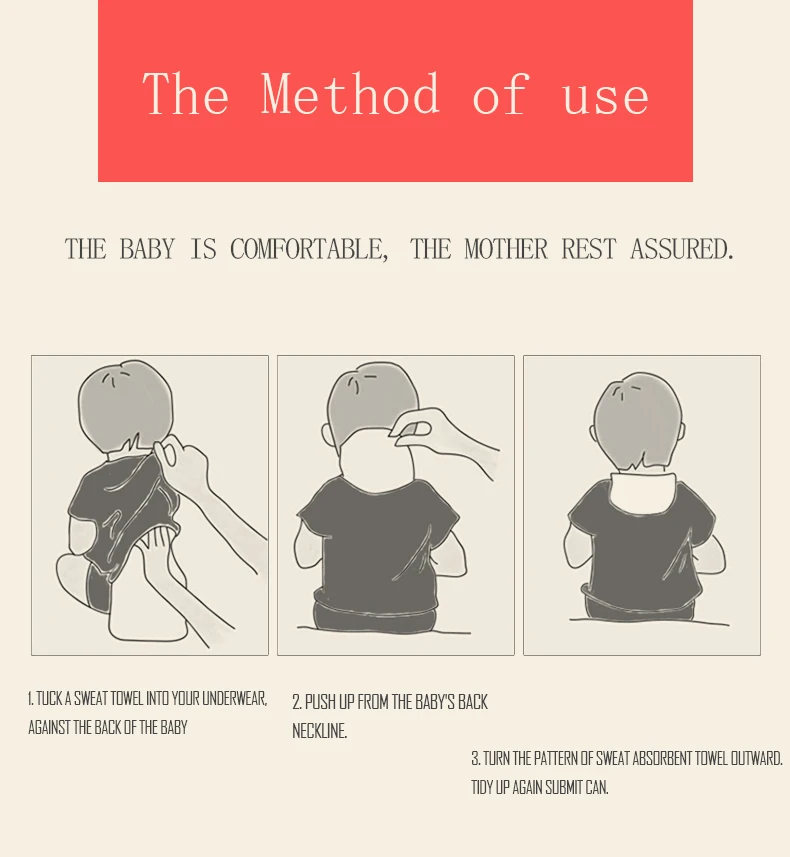 The Method of use

THE BABY IS COMFORTABLE, THE MOTHER REST ASSURED.

1. TUCK A SWEAT TOWEL INTO YOUR UNDERWEAR, AGAINST THE BACK OF THE BABY

2. PUSH UP FROM THE BABY'S BACK NECKLINE.

3. TURN THE PATTERN OF SWEAT ABSORBENT TOWEL OUTWARD. TIDY UP AGAIN SUBMIT CAN.