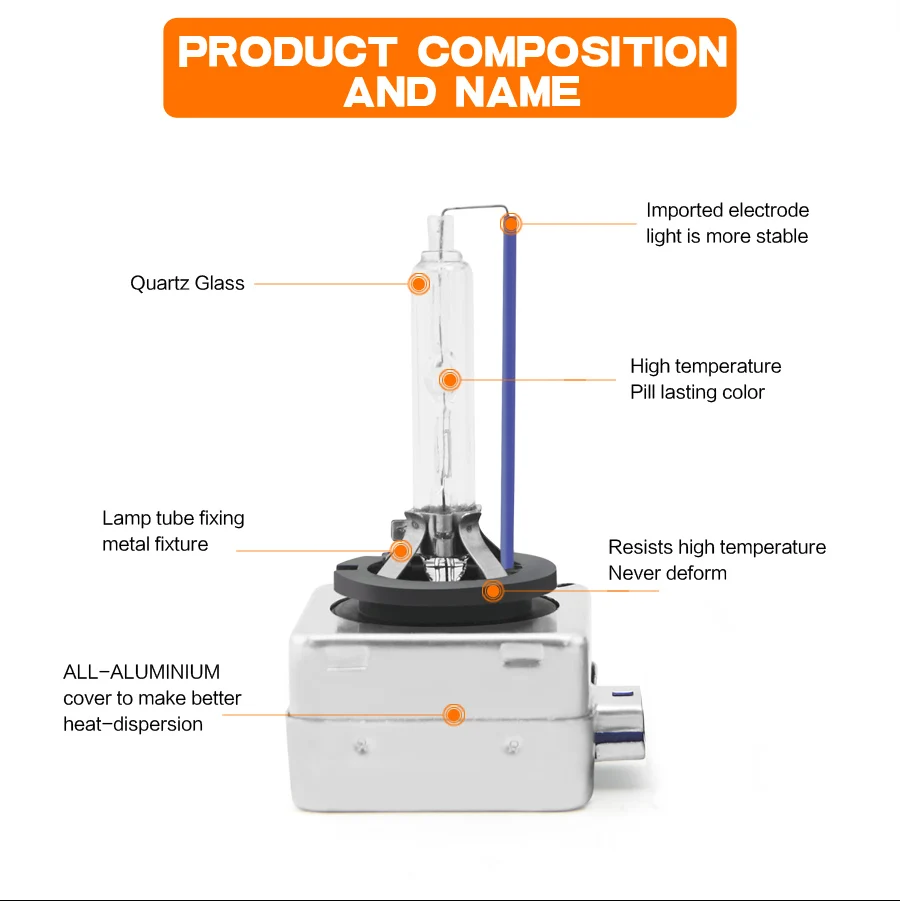 PRODUCT COMPOSITION AND NAME

Imported electrode light is more stable

Quartz Glass

High temperature Pill lasting color

Lamp tube fixing metal fixture

Resists high temperature Never deform

ALL-ALUMINIUM cover to make better heat-dispersion