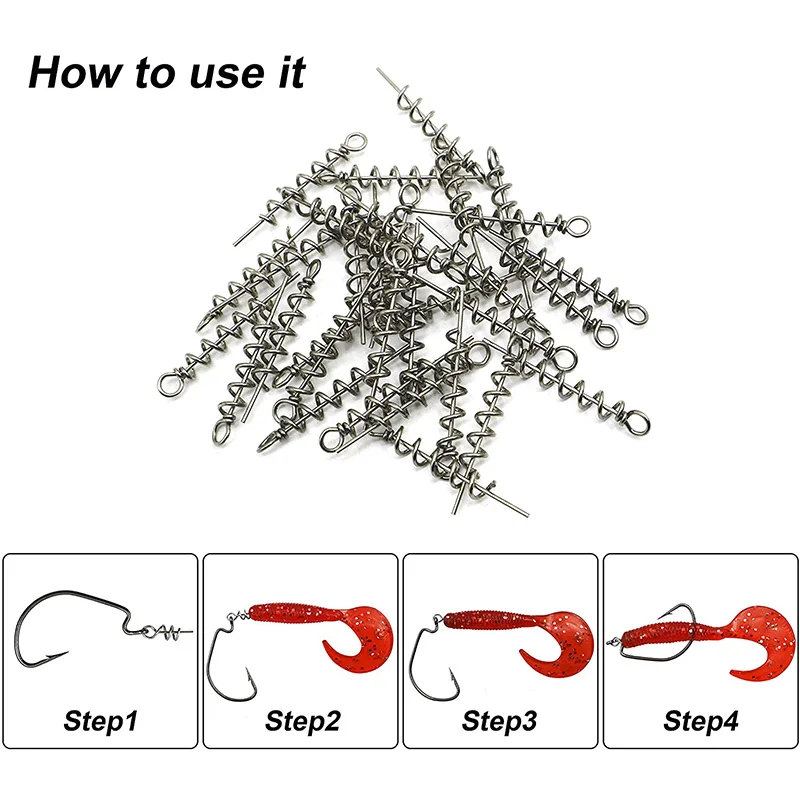 How to use it

Step1

Step2

Step3

Step4