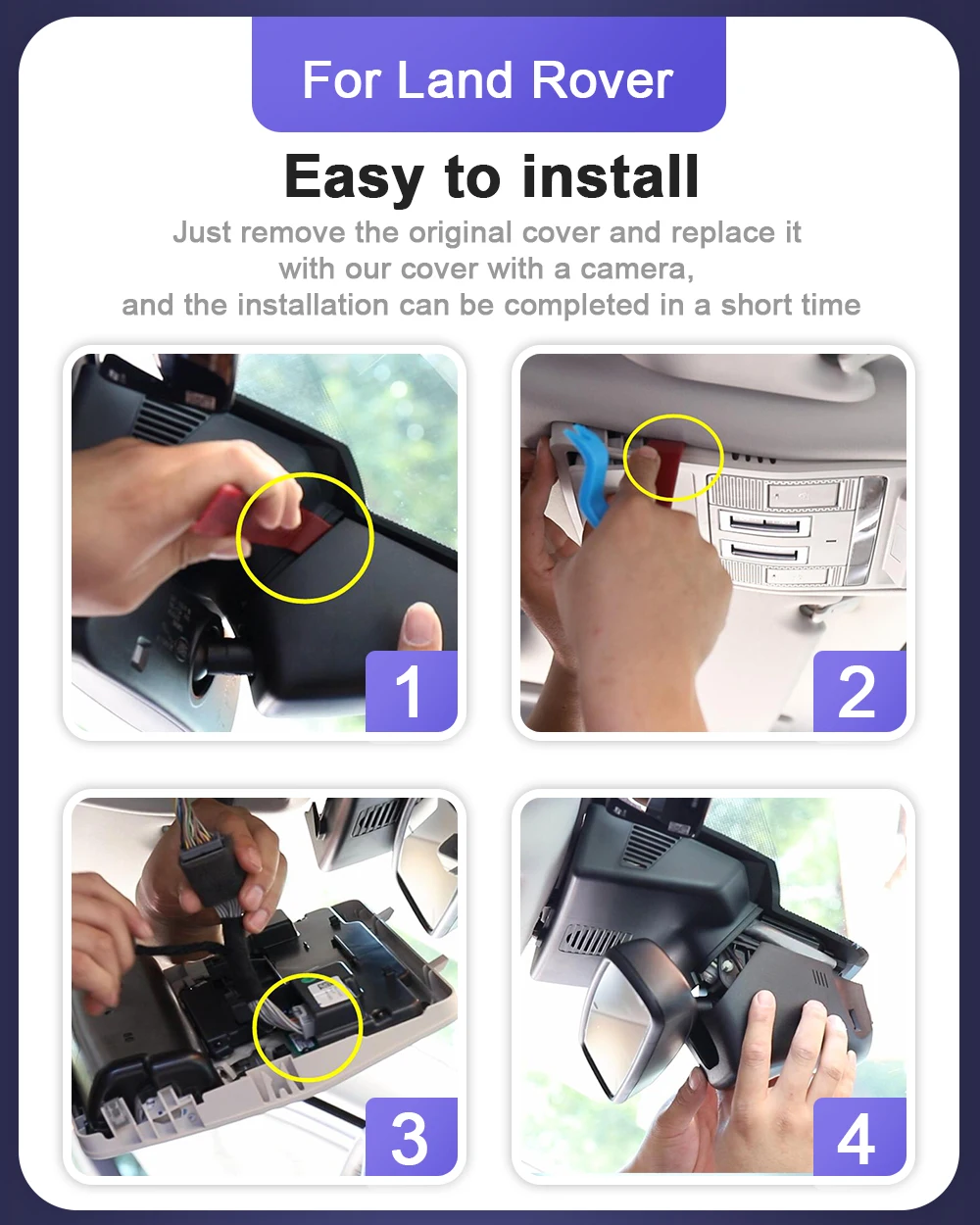 For Land Rover

Easy to install

Just remove the original cover and replace it with our cover with a camera, and the installation can be completed in a short time

1

2

3

4