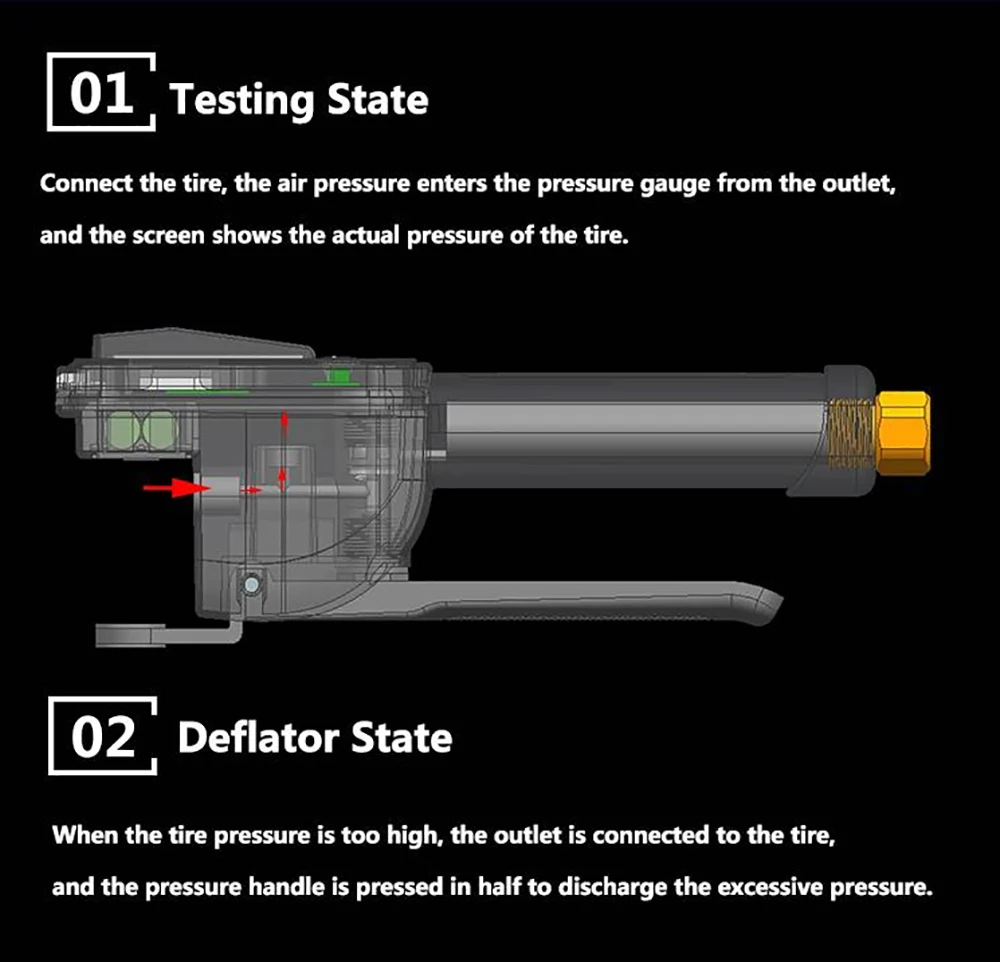 01 Testing State

Connect the tire, the air pressure enters the pressure gauge from the outlet, and the screen shows the actual pressure of the tire.

02 Deflator State

When the tire pressure is too high, the outlet is connected to the tire, and the pressure handle is pressed in half to discharge the excessive pressure.