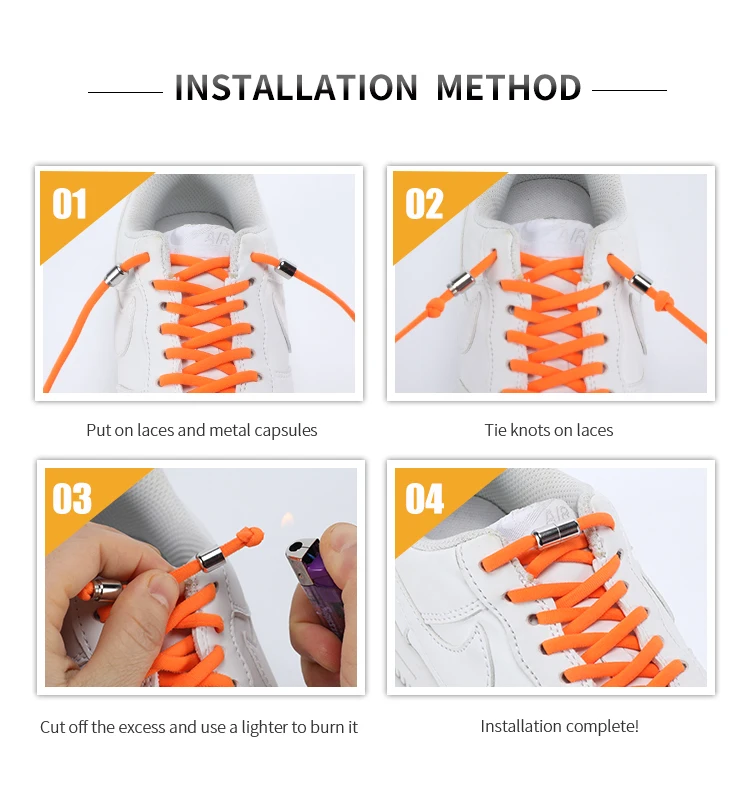 INSTALLATION METHOD

01

AIR

Put on laces and metal capsules

02

AIR

Tie knots on laces

03

Cut off the excess and use a lighter to burn it

04

AIR

Installation complete!