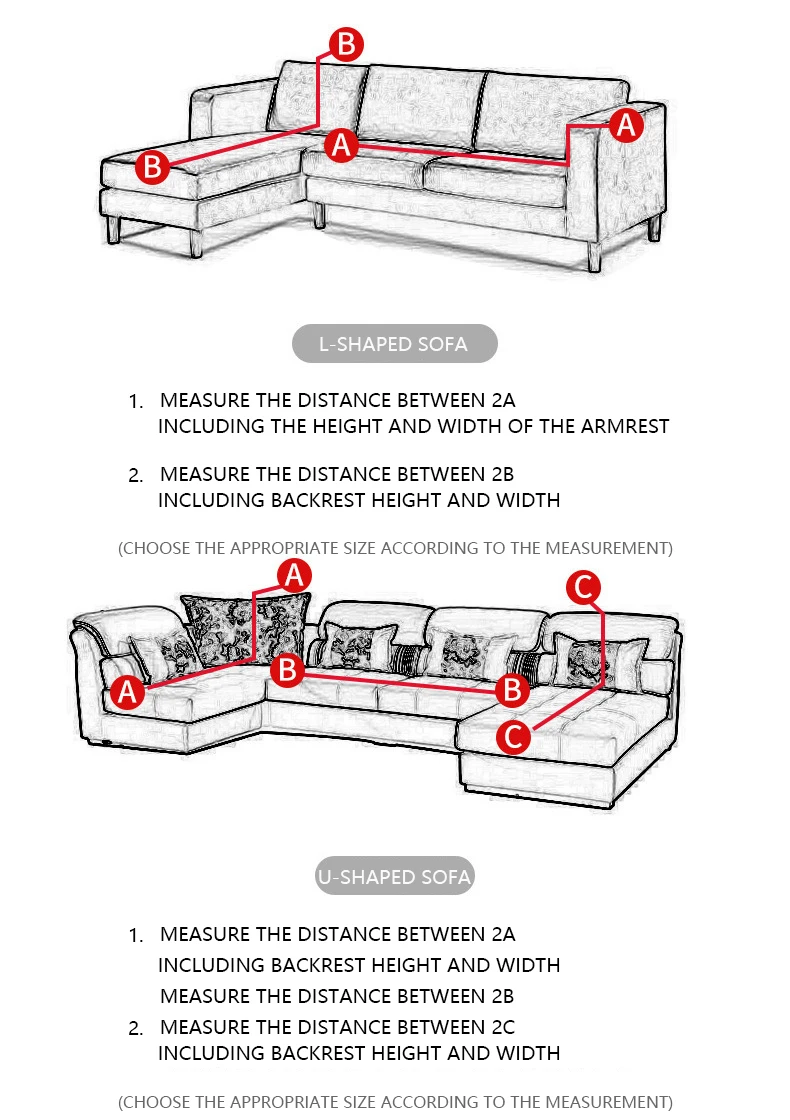 B

B

A

A

L-SHAPED SOFA

1. MEASURE THE DISTANCE BETWEEN 2A INCLUDING THE HEIGHT AND WIDTH OF THE ARMREST

2. MEASURE THE DISTANCE BETWEEN 2B INCLUDING BACKREST HEIGHT AND WIDTH

(CHOOSE THE APPROPRIATE SIZE ACCORDING TO THE MEASUREMENT)

A

C

A

B

B

C

U-SHAPED SOFA

1. MEASURE THE DISTANCE BETWEEN 2A INCLUDING BACKREST HEIGHT AND WIDTH MEASURE THE DISTANCE BETWEEN 2B

2. MEASURE THE DISTANCE BETWEEN 2C INCLUDING BACKREST HEIGHT AND WIDTH

(CHOOSE THE APPROPRIATE SIZE ACCORDING TO THE MEASUREMENT)