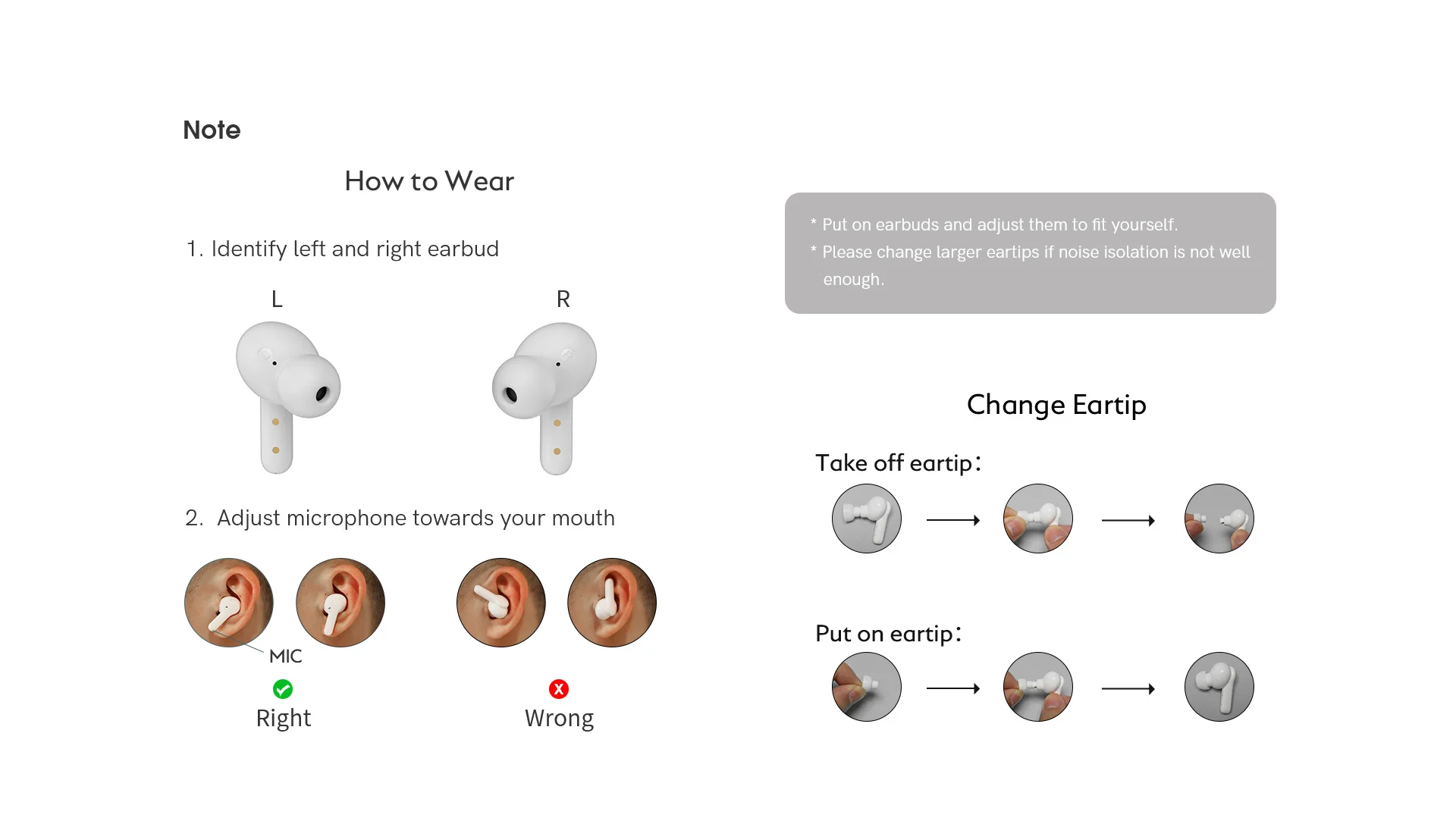 Note

How to Wear

1. Identify left and right earbud

L

R

2. Adjust microphone towards your mouth

MIC

Right

Wrong

* Put on earbuds and adjust them to fit yourself.
* Please change larger eartips if noise isolation is not well enough.

Change Eartip

Take off eartip:

Put on eartip: