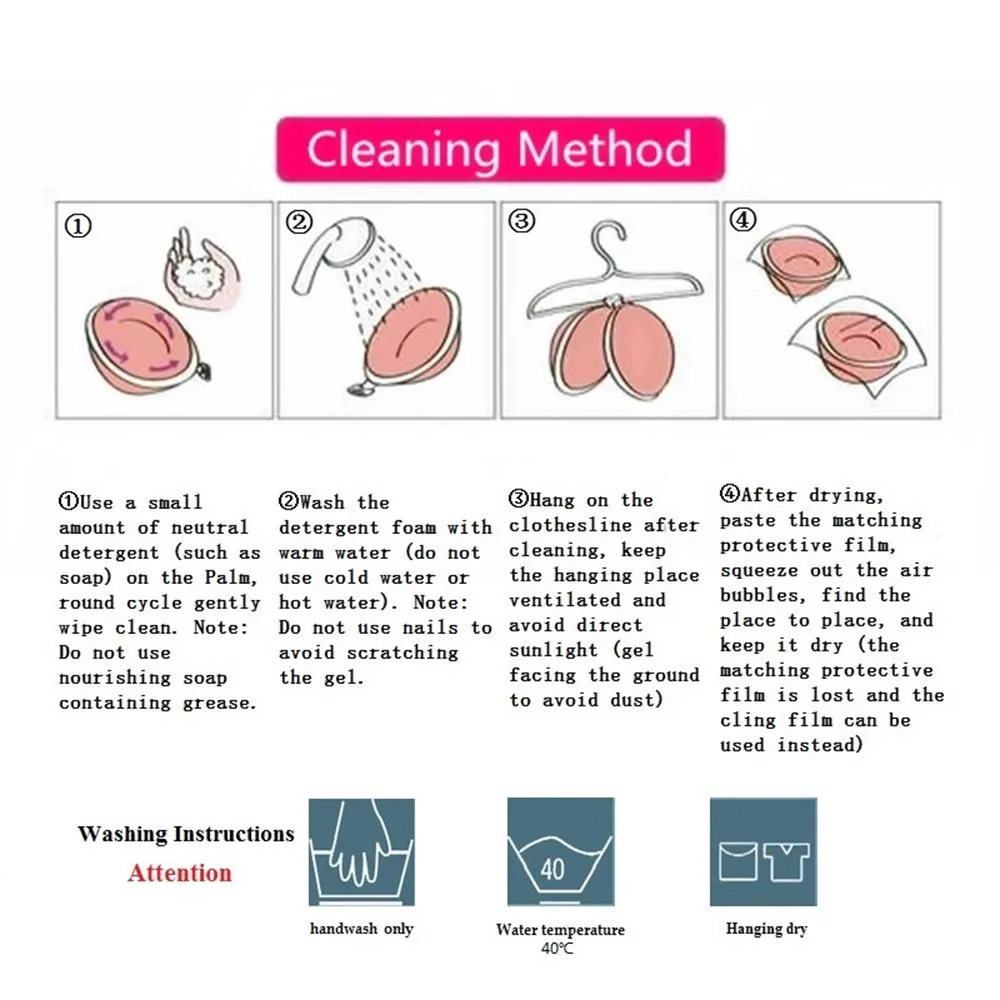 Cleaning Method

①

②

③

④

①Use a small amount of neutral detergent (such as soap) on the Palm, round cycle gently wipe clean. Note: Do not use nourishing soap containing grease.

②Wash the detergent foam with warm water (do not use cold water or hot water). Note: Do not use nails to avoid scratching the gel.

③Hang on the clothesline after cleaning, keep the hanging place ventilated and avoid direct sunlight (gel facing the ground to avoid dust)

④After drying, paste the matching protective film, squeeze out the air bubbles, find the place to place, and keep it dry (the matching protective film is lost and the cling film can be used instead)

Washing Instructions
Attention

handwash only

40
Water temperature 40℃

Hanging dry