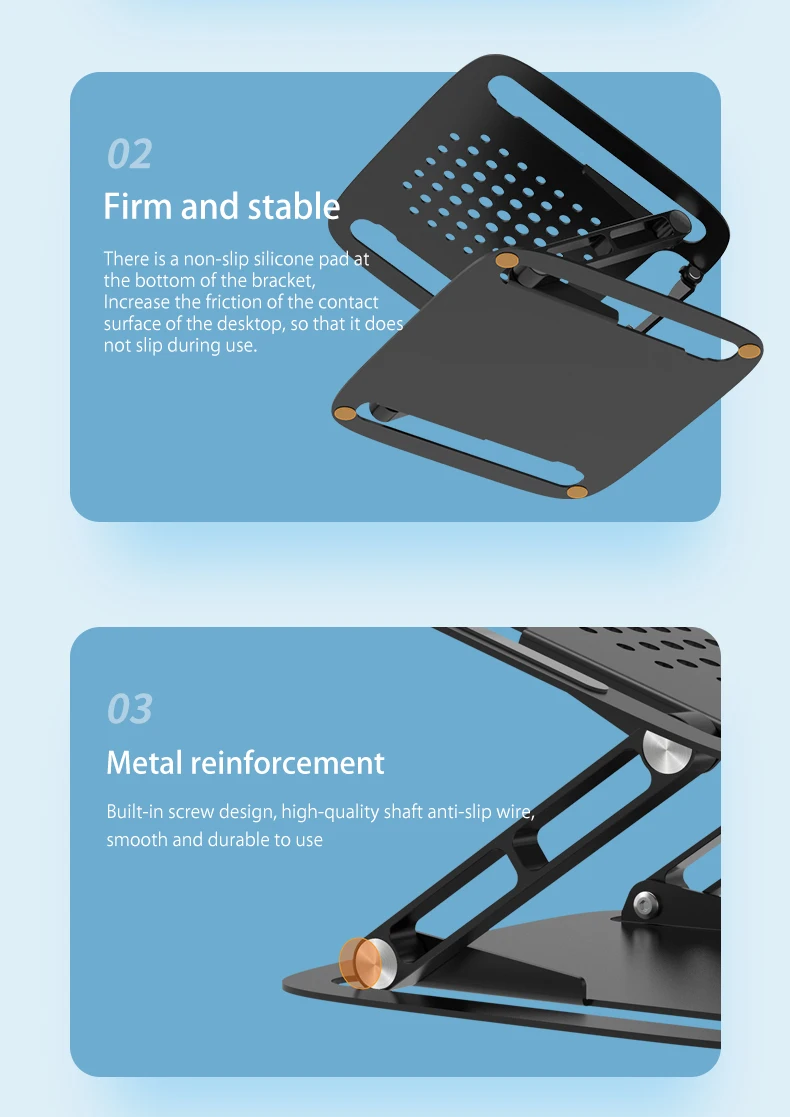 02

Firm and stable

There is a non-slip silicone pad at the bottom of the bracket,
Increase the friction of the contact surface of the desktop, so that it does not slip during use.

03

Metal reinforcement

Built-in screw design, high-quality shaft anti-slip wire, smooth and durable to use