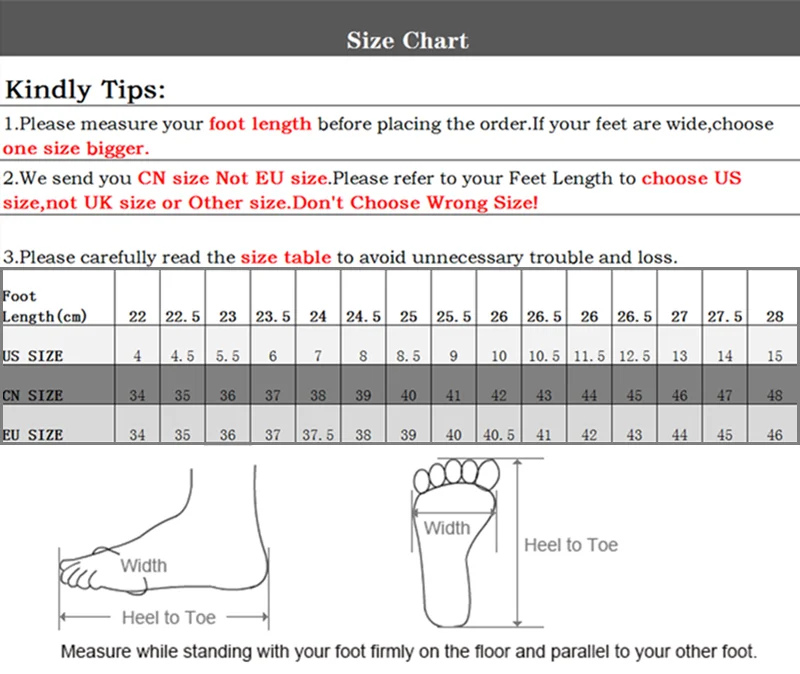 Size Chart

Kindly Tips:

1.Please measure your foot length before placing the order.If your feet are wide,choose one size bigger.

2.We send you CN size Not EU size.Please refer to your Feet Length to choose US size,not UK size or Other size.Don't Choose Wrong Size!

3.Please carefully read the size table to avoid unnecessary trouble and loss.

| Foot Length(cm) | 22 | 22.5 | 23 | 23.5 | 24 | 24.5 | 25 | 25.5 | 26 | 26.5 | 26 | 26.5 | 27 | 27.5 | 28 |
|---|---|---|---|---|---|---|---|---|---|---|---|---|---|---|---|
| US SIZE | 4 | 4.5 | 5.5 | 6 | 7 | 8 | 8.5 | 9 | 10 | 10.5 | 11.5 | 12.5 | 13 | 14 | 15 |
| CN SIZE | 34 | 35 | 36 | 37 | 38 | 39 | 40 | 41 | 42 | 43 | 44 | 45 | 46 | 47 | 48 |
| EU SIZE | 34 | 35 | 36 | 37 | 37.5 | 38 | 39 | 40 | 40.5 | 41 | 42 | 43 | 44 | 45 | 46 |

Width
Heel to Toe
Width
Heel to Toe

Measure while standing with your foot firmly on the floor and parallel to your other foot.