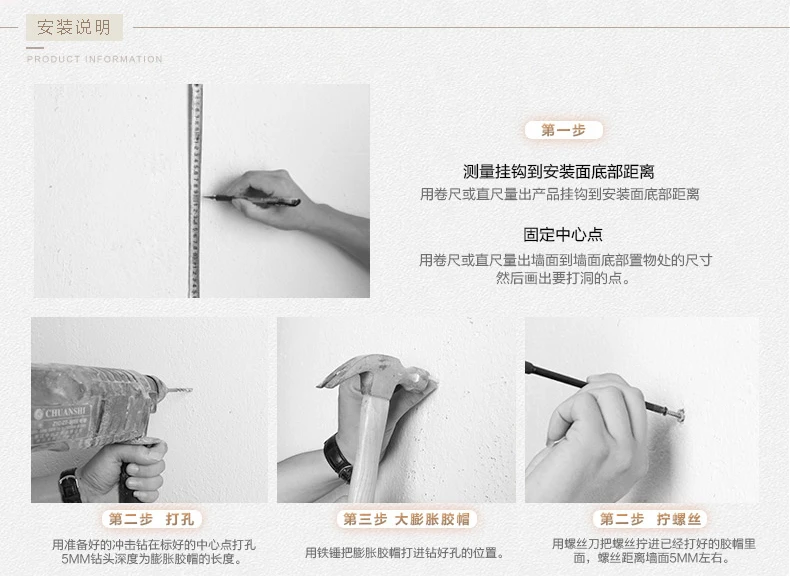 安装说明

PRODUCT INFORMATION

第一步

测量挂钩到安装面底部距离

用卷尺或直尺量出产品挂钩到安装面底部距离

固定中心点

用卷尺或直尺量出墙面到墙面底部置物处的尺寸
然后画出要打洞的点。

CHUANSHI

第二步 打孔

用准备好的冲击钻在标好的中心点打孔
5MM钻头深度为膨胀胶帽的长度。

第三步 大膨胀胶帽

用铁锤把膨胀胶帽打进钻好孔的位置。

第二步 拧螺丝

用螺丝刀把螺丝拧进已经打好的胶帽里面，螺丝距离墙面5MM左右。