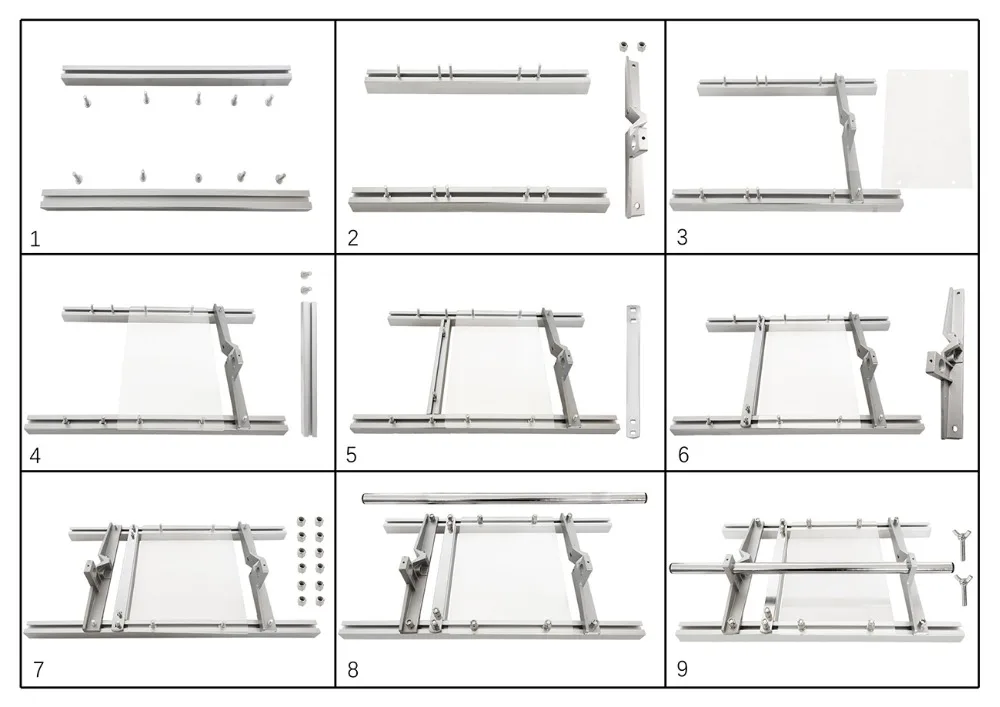 1

2

3

4

5

6

7

8

9