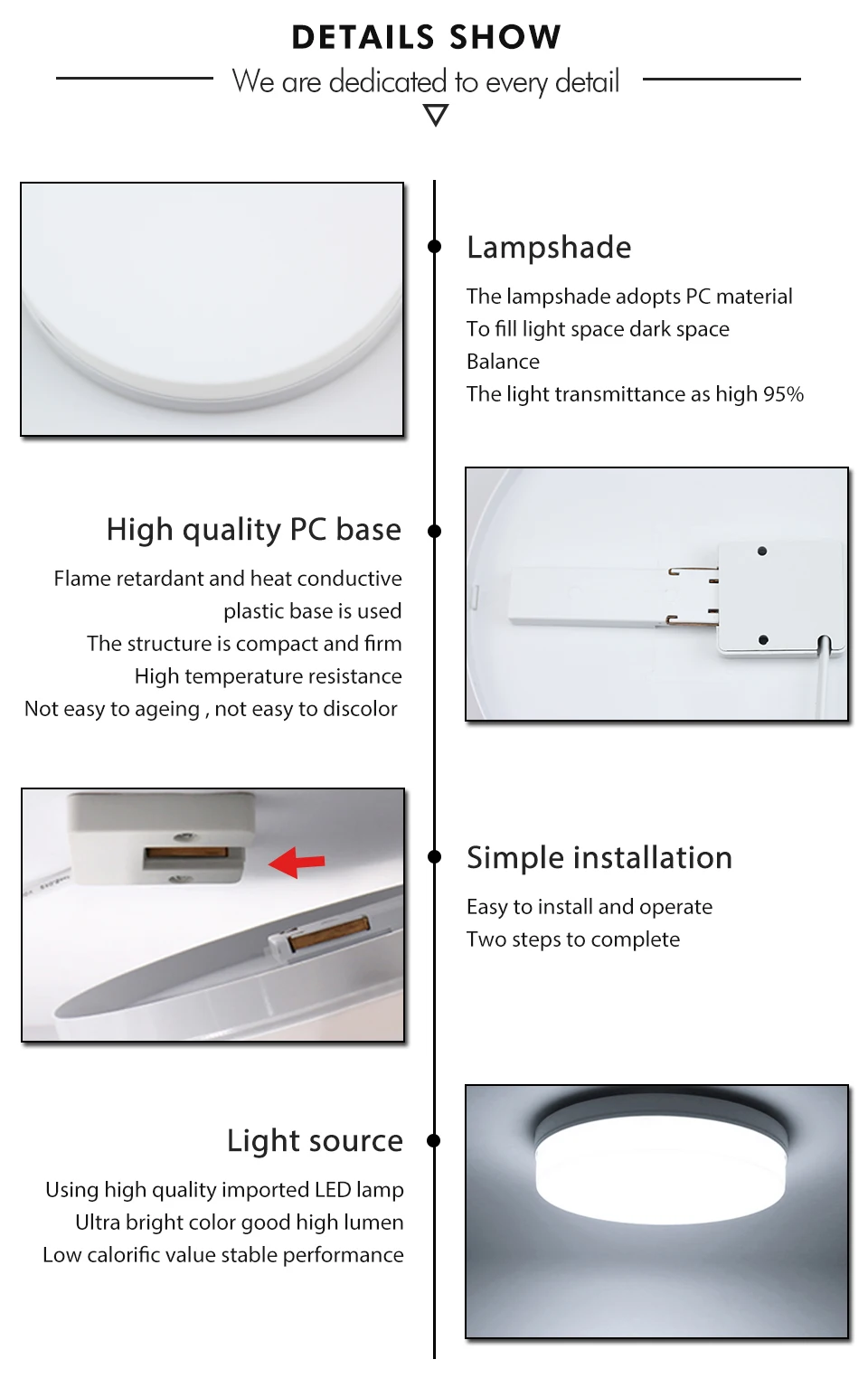 DETAILS SHOW

We are dedicated to every detail

Lampshade

The lampshade adopts PC material
To fill light space dark space
Balance
The light transmittance as high 95%

High quality PC base

Flame retardant and heat conductive plastic base is used
The structure is compact and firm
High temperature resistance
Not easy to ageing , not easy to discolor

Simple installation

Easy to install and operate
Two steps to complete

Light source

Using high quality imported LED lamp
Ultra bright color good high lumen
Low calorific value stable performance