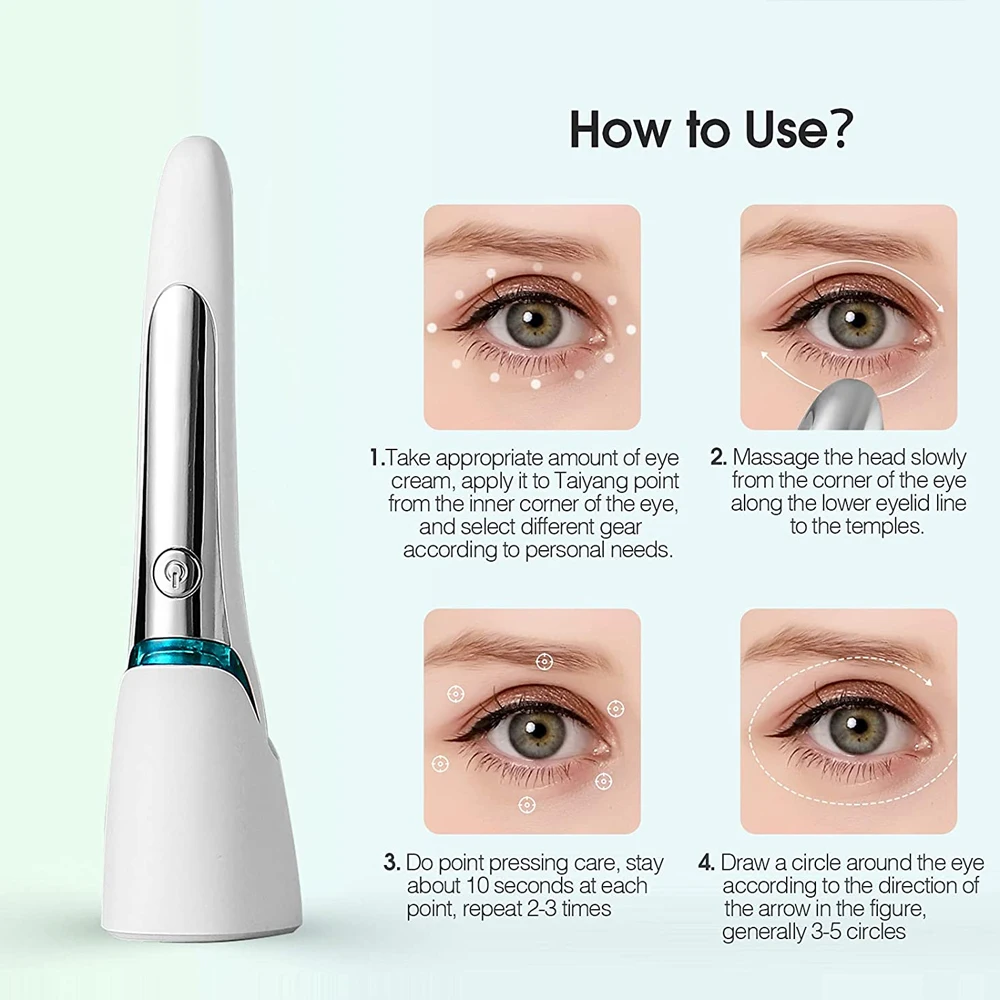 How to Use?

1.Take appropriate amount of eye cream, apply it to Taiyang point from the inner corner of the eye, and select different gear according to personal needs.

2. Massage the head slowly from the corner of the eye along the lower eyelid line to the temples.

3. Do point pressing care, stay about 10 seconds at each point, repeat 2-3 times

4. Draw a circle around the eye according to the direction of the arrow in the figure, generally 3-5 circles