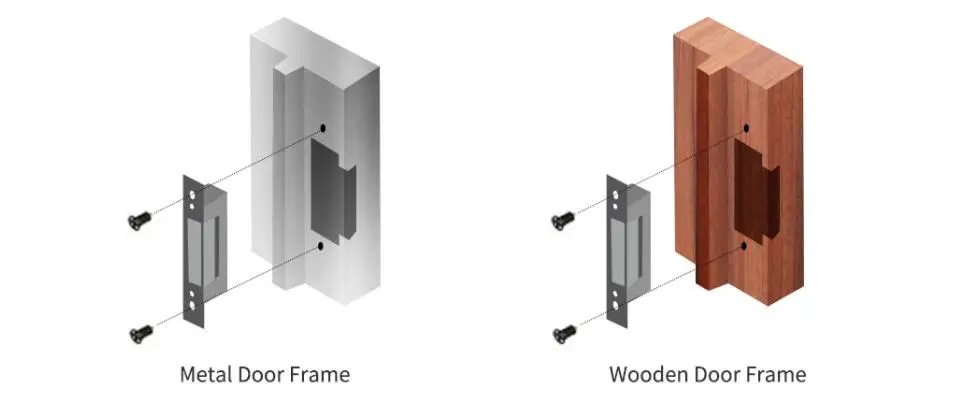 Metal Door Frame

Wooden Door Frame