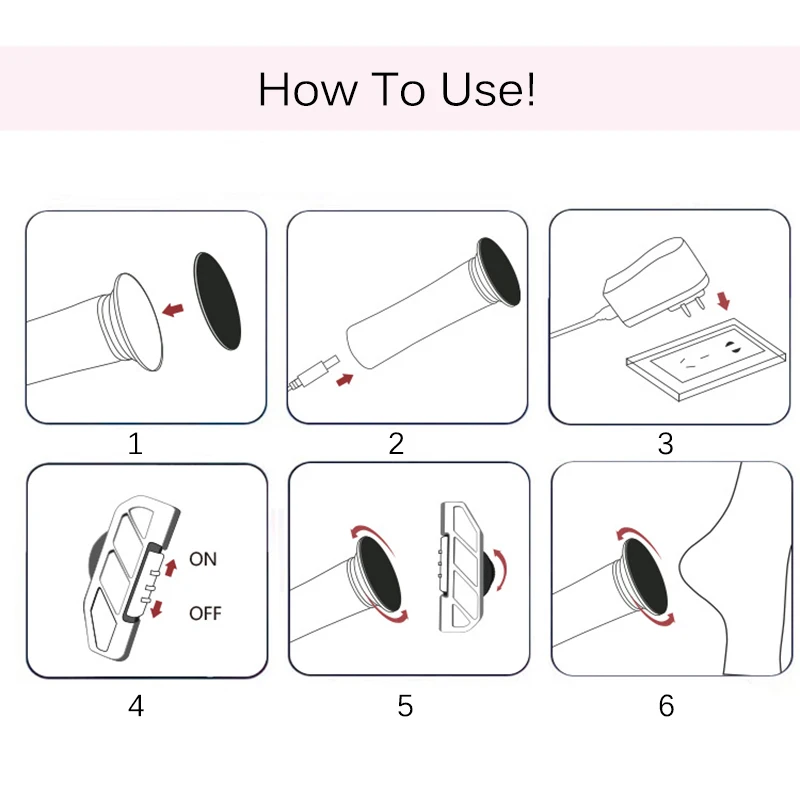 How To Use!

1

2

3

ON

OFF

4

5

6